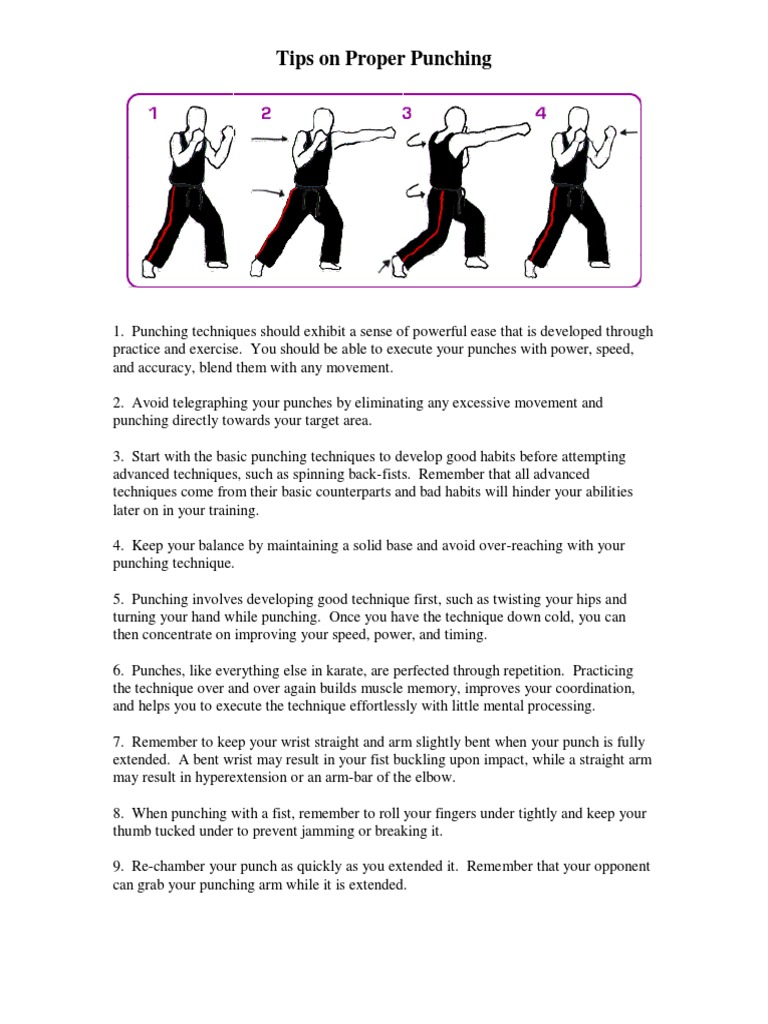 Tips on Proper Punching

1

2

3

4

1. Punching techniques should exhibit a sense of powerful ease that is developed through practice and exercise. You should be able to execute your punches with power, speed, and accuracy, blend them with any movement.

2. Avoid telegraphing your punches by eliminating any excessive movement and punching directly towards your target area.

3. Start with the basic punching techniques to develop good habits before attempting advanced techniques, such as spinning back-fists. Remember that all advanced techniques come from their basic counterparts and bad habits will hinder your abilities later on in your training.

4. Keep your balance by maintaining a solid base and avoid over-reaching with your punching technique.

5. Punching involves developing good technique first, such as twisting your hips and turning your hand while punching. Once you have the technique down cold, you can then concentrate on improving your speed, power, and timing.

6. Punches, like everything else in karate, are perfected through repetition. Practicing the technique over and over again builds muscle memory, improves your coordination, and helps you to execute the technique effortlessly with little mental processing.

7. Remember to keep your wrist straight and arm slightly bent when your punch is fully extended. A bent wrist may result in your fist buckling upon impact, while a straight arm may result in hyperextension or an arm-bar of the elbow.

8. When punching with a fist, remember to roll your fingers under tightly and keep your thumb tucked under to prevent jamming or breaking it.

9. Re-chamber your punch as quickly as you extended it. Remember that your opponent can grab your punching arm while it is extended.