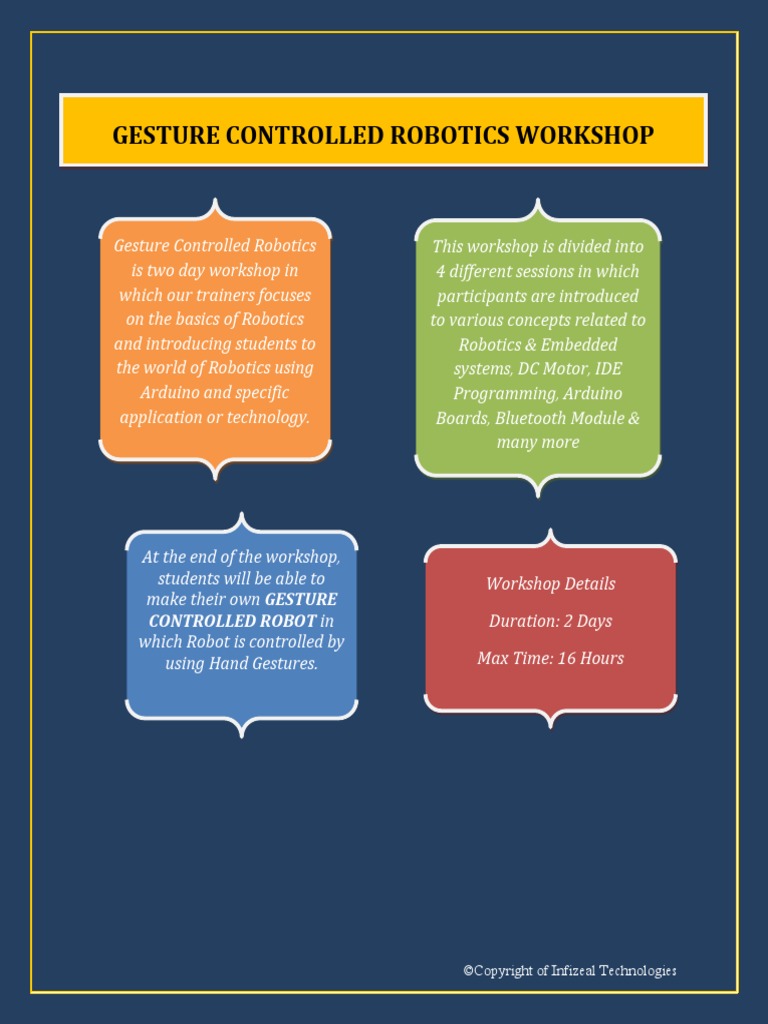 GESTURE CONTROLLED ROBOTICS WORKSHOP

Gesture Controlled Robotics is two day workshop in which our trainers focuses on the basics of Robotics and introducing students to the world of Robotics using Arduino and specific application or technology.

This workshop is divided into 4 different sessions in which participants are introduced to various concepts related to Robotics & Embedded systems, DC Motor, IDE Programming, Arduino Boards, Bluetooth Module & many more

At the end of the workshop, students will be able to make their own GESTURE CONTROLLED ROBOT in which Robot is controlled by using Hand Gestures.

Workshop Details

Duration: 2 Days

Max Time: 16 Hours

©Copyright of Infizeal Technologies