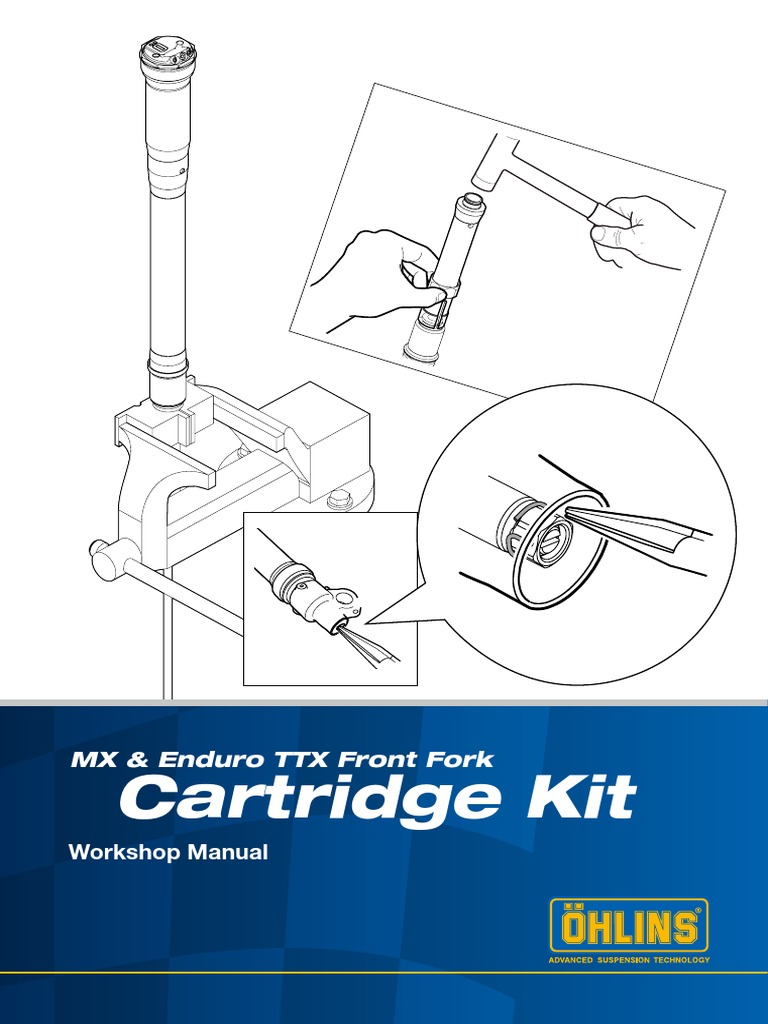 MX & Enduro TTX Front Fork
Cartridge Kit

Workshop Manual

ÖHLINS
ADVANCED SUSPENSION TECHNOLOGY