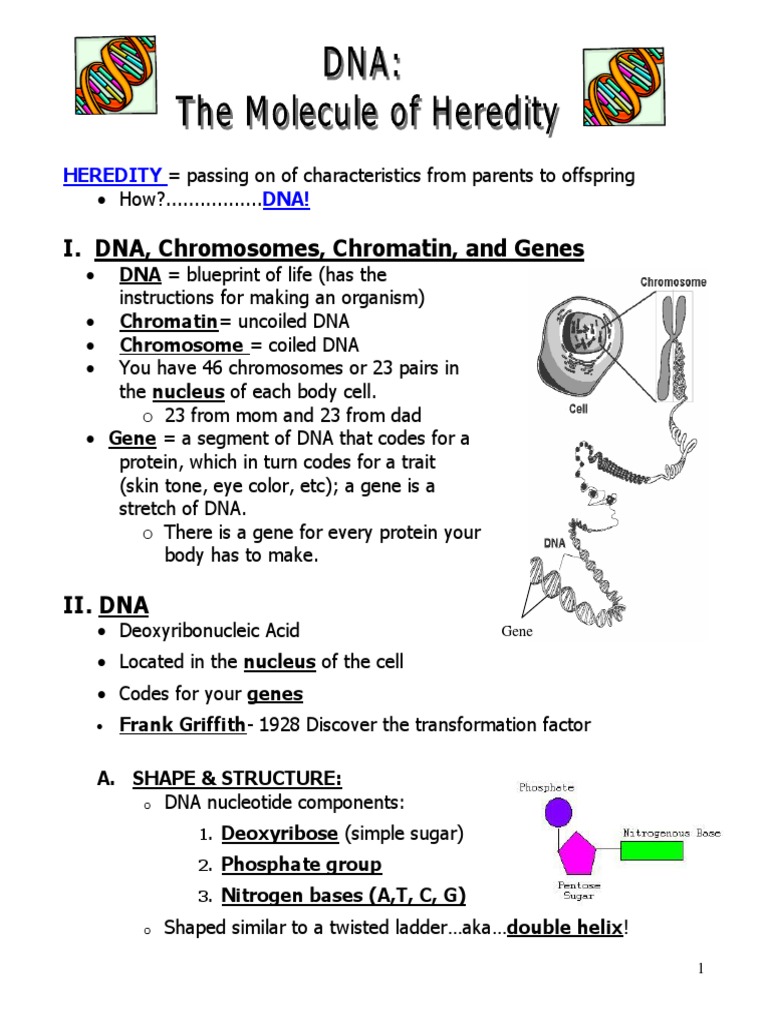 DNA:
The Molecule of Heredity

HEREDITY = passing on of characteristics from parents to offspring
• How?.................DNA!

I. DNA, Chromosomes, Chromatin, and Genes
• DNA = blueprint of life (has the instructions for making an organism)
• Chromatin= uncoiled DNA
• Chromosome = coiled DNA
• You have 46 chromosomes or 23 pairs in the nucleus of each body cell.
  o 23 from mom and 23 from dad
• Gene = a segment of DNA that codes for a protein, which in turn codes for a trait (skin tone, eye color, etc); a gene is a stretch of DNA.
  o There is a gene for every protein your body has to make.

Chromosome
Cell
DNA
Gene

II. DNA
• Deoxyribonucleic Acid
• Located in the nucleus of the cell
• Codes for your genes
• Frank Griffith- 1928 Discover the transformation factor

A. SHAPE & STRUCTURE:
  o DNA nucleotide components:
    1. Deoxyribose (simple sugar)
    2. Phosphate group
    3. Nitrogen bases (A,T, C, G)
  o Shaped similar to a twisted ladder…aka…double helix!

Phosphate
Nitrogenous Base
Pentose Sugar

1