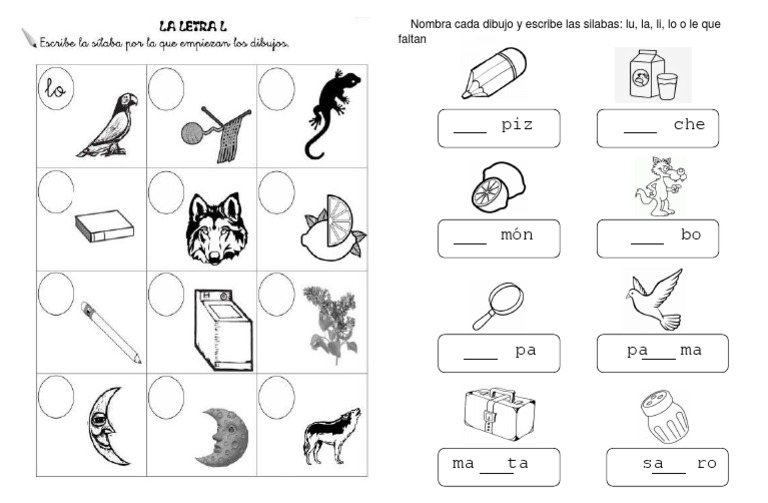 LA LETRA L
Escribe la sílaba por la que empiezan los dibujos.

lo

Nombra cada dibujo y escribe las sílabas: lu, la, li, lo o le que faltan

___ piz

___ che

___ món

___ bo

___ pa

pa___ma

ma___ta

sa___ro