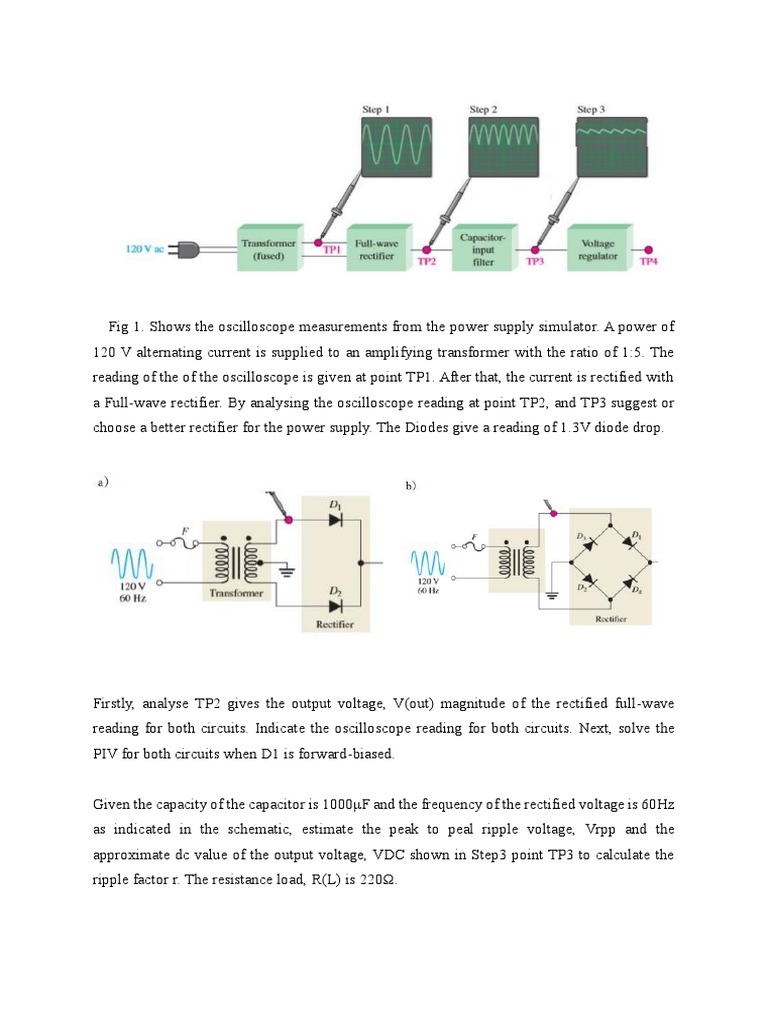 Step 1

Step 2

Step 3

120 V ac

Transformer (fused)

TP1

Full-wave rectifier

TP2

Capacitor-input filter

TP3

Voltage regulator

TP4

Fig 1. Shows the oscilloscope measurements from the power supply simulator. A power of 120 V alternating current is supplied to an amplifying transformer with the ratio of 1:5. The reading of the of the oscilloscope is given at point TP1. After that, the current is rectified with a Full-wave rectifier. By analysing the oscilloscope reading at point TP2, and TP3 suggest or choose a better rectifier for the power supply. The Diodes give a reading of 1.3V diode drop.

a)

F

$D_1$

120 V 60 Hz

Transformer

$D_2$

Rectifier

b)

F

$D_3$

$D_1$

120 V 60 Hz

$D_2$

$D_4$

Rectifier

Firstly, analyse TP2 gives the output voltage, V(out) magnitude of the rectified full-wave reading for both circuits. Indicate the oscilloscope reading for both circuits. Next, solve the PIV for both circuits when D1 is forward-biased.

Given the capacity of the capacitor is 1000μF and the frequency of the rectified voltage is 60Hz as indicated in the schematic, estimate the peak to peal ripple voltage, Vrpp and the approximate dc value of the output voltage, VDC shown in Step3 point TP3 to calculate the ripple factor r. The resistance load, R(L) is 220Ω.