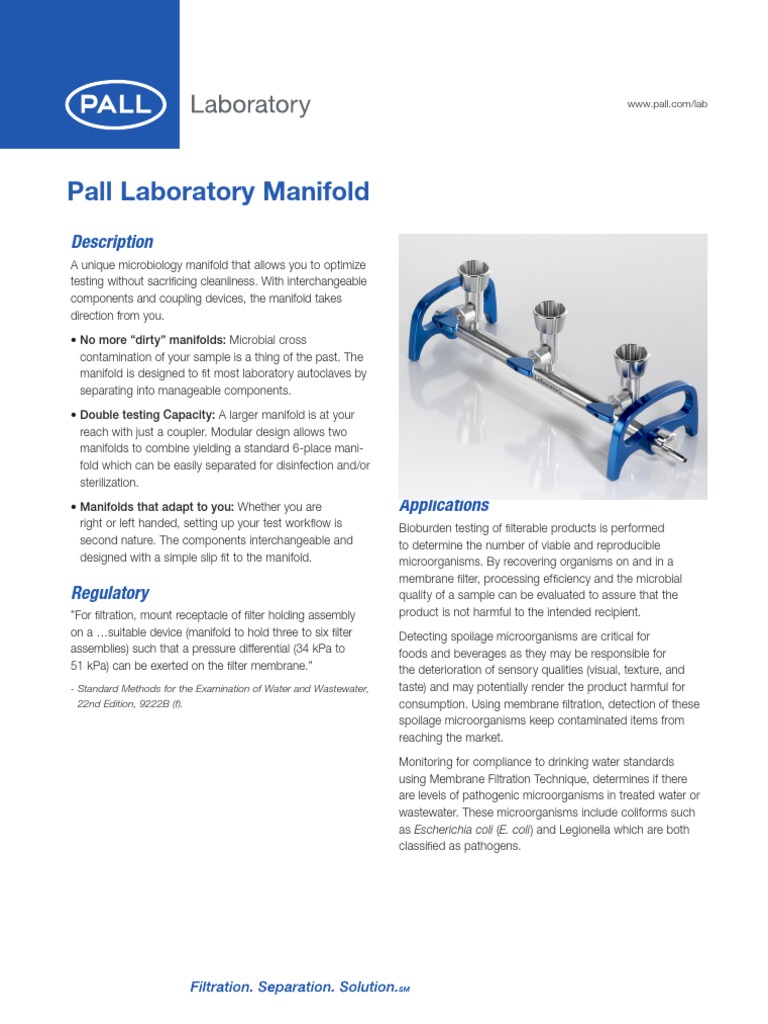 PALL Laboratory

www.pall.com/lab

Pall Laboratory Manifold

Description

A unique microbiology manifold that allows you to optimize testing without sacrificing cleanliness. With interchangeable components and coupling devices, the manifold takes direction from you.

• No more "dirty" manifolds: Microbial cross contamination of your sample is a thing of the past. The manifold is designed to fit most laboratory autoclaves by separating into manageable components.

• Double testing Capacity: A larger manifold is at your reach with just a coupler. Modular design allows two manifolds to combine yielding a standard 6-place manifold which can be easily separated for disinfection and/or sterilization.

• Manifolds that adapt to you: Whether you are right or left handed, setting up your test workflow is second nature. The components interchangeable and designed with a simple slip fit to the manifold.

Regulatory

"For filtration, mount receptacle of filter holding assembly on a …suitable device (manifold to hold three to six filter assemblies) such that a pressure differential (34 kPa to 51 kPa) can be exerted on the filter membrane."

- Standard Methods for the Examination of Water and Wastewater, 22nd Edition, 9222B (f).

Applications

Bioburden testing of filterable products is performed to determine the number of viable and reproducible microorganisms. By recovering organisms on and in a membrane filter, processing efficiency and the microbial quality of a sample can be evaluated to assure that the product is not harmful to the intended recipient.

Detecting spoilage microorganisms are critical for foods and beverages as they may be responsible for the deterioration of sensory qualities (visual, texture, and taste) and may potentially render the product harmful for consumption. Using membrane filtration, detection of these spoilage microorganisms keep contaminated items from reaching the market.

Monitoring for compliance to drinking water standards using Membrane Filtration Technique, determines if there are levels of pathogenic microorganisms in treated water or wastewater. These microorganisms include coliforms such as Escherichia coli (E. coli) and Legionella which are both classified as pathogens.

Filtration. Separation. Solution.SM