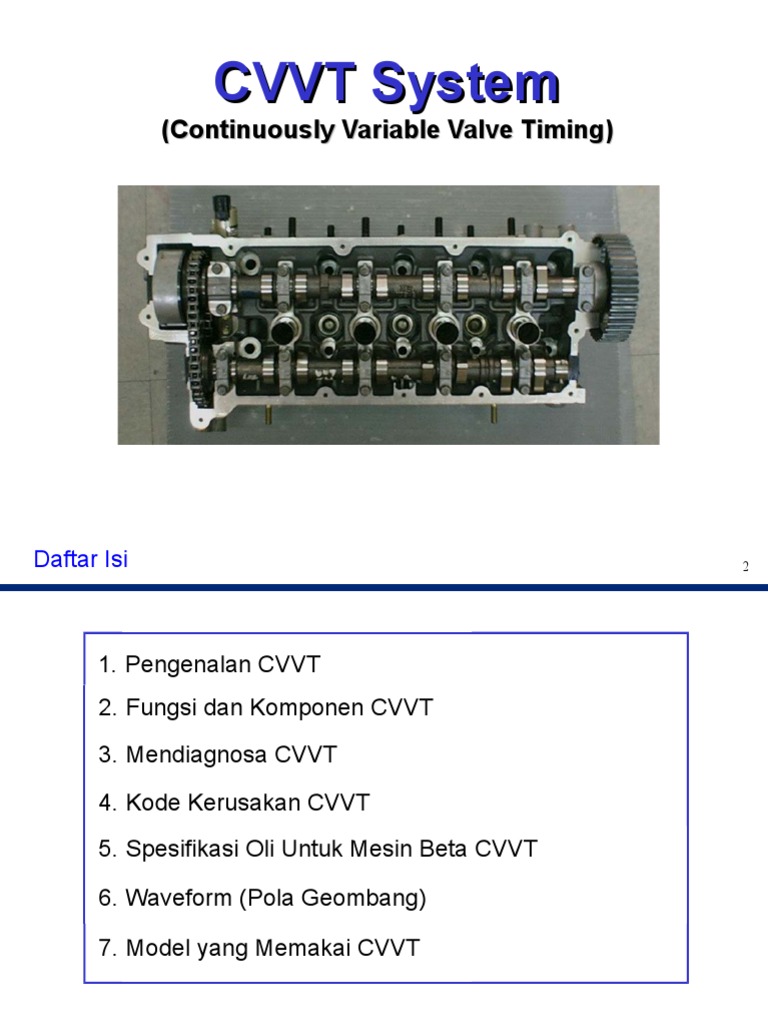 CVVT System
(Continuously Variable Valve Timing)

Daftar Isi

2

1. Pengenalan CVVT
2. Fungsi dan Komponen CVVT
3. Mendiagnosa CVVT
4. Kode Kerusakan CVVT
5. Spesifikasi Oli Untuk Mesin Beta CVVT
6. Waveform (Pola Geombang)
7. Model yang Memakai CVVT