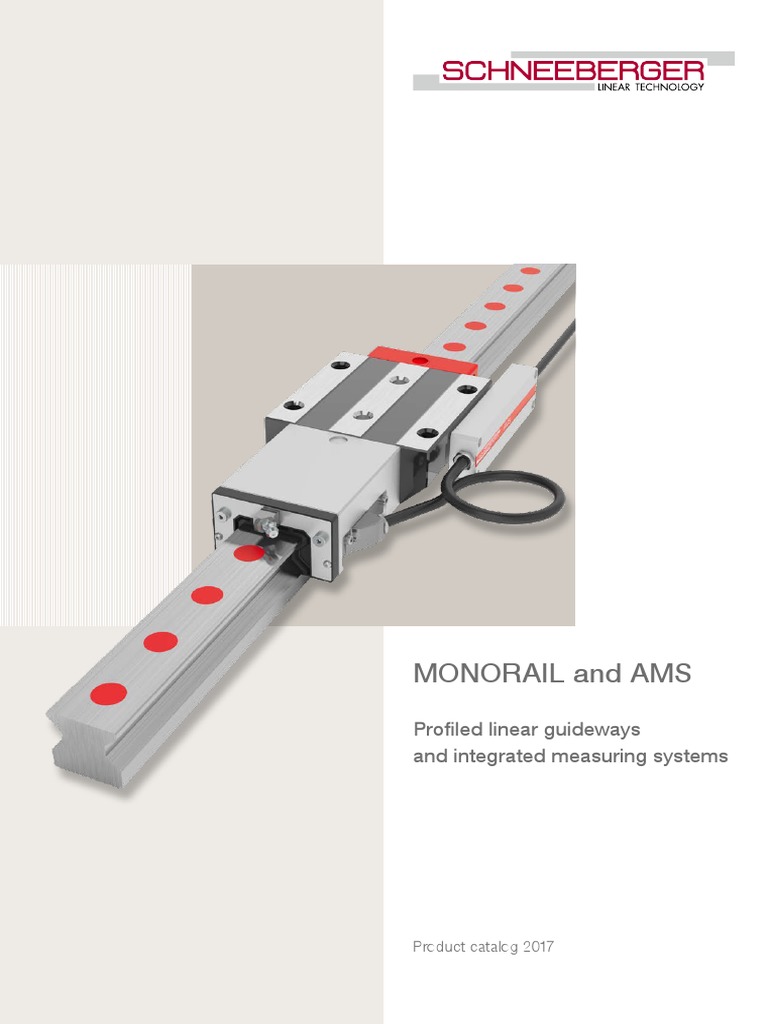 SCHNEEBERGER
LINEAR TECHNOLOGY

MONORAIL and AMS

Profiled linear guideways and integrated measuring systems

Product catalog 2017