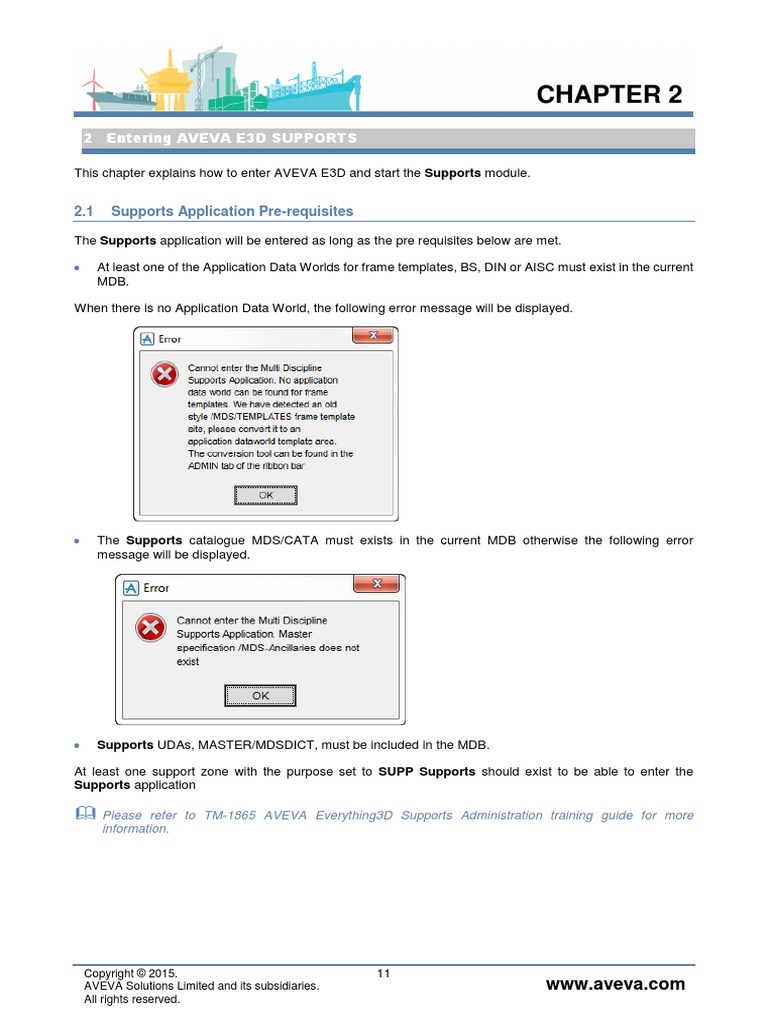 CHAPTER 2

2 Entering AVEVA E3D SUPPORTS

This chapter explains how to enter AVEVA E3D and start the Supports module.

2.1 Supports Application Pre-requisites

The Supports application will be entered as long as the pre requisites below are met.

• At least one of the Application Data Worlds for frame templates, BS, DIN or AISC must exist in the current MDB.

When there is no Application Data World, the following error message will be displayed.

Error

Cannot enter the Multi Discipline Supports Application. No application data world can be found for frame templates. We have detected an old style /MDS/TEMPLATES frame template site, please convert it to an application dataworld template area. The conversion tool can be found in the ADMIN tab of the ribbon bar

OK

• The Supports catalogue MDS/CATA must exists in the current MDB otherwise the following error message will be displayed.

Error

Cannot enter the Multi Discipline Supports Application. Master specification /MDS-Ancillaries does not exist

OK

• Supports UDAs, MASTER/MDSDICT, must be included in the MDB.

At least one support zone with the purpose set to SUPP Supports should exist to be able to enter the Supports application

Please refer to TM-1865 AVEVA Everything3D Supports Administration training guide for more information.

Copyright © 2015.
AVEVA Solutions Limited and its subsidiaries.
All rights reserved.

11

www.aveva.com