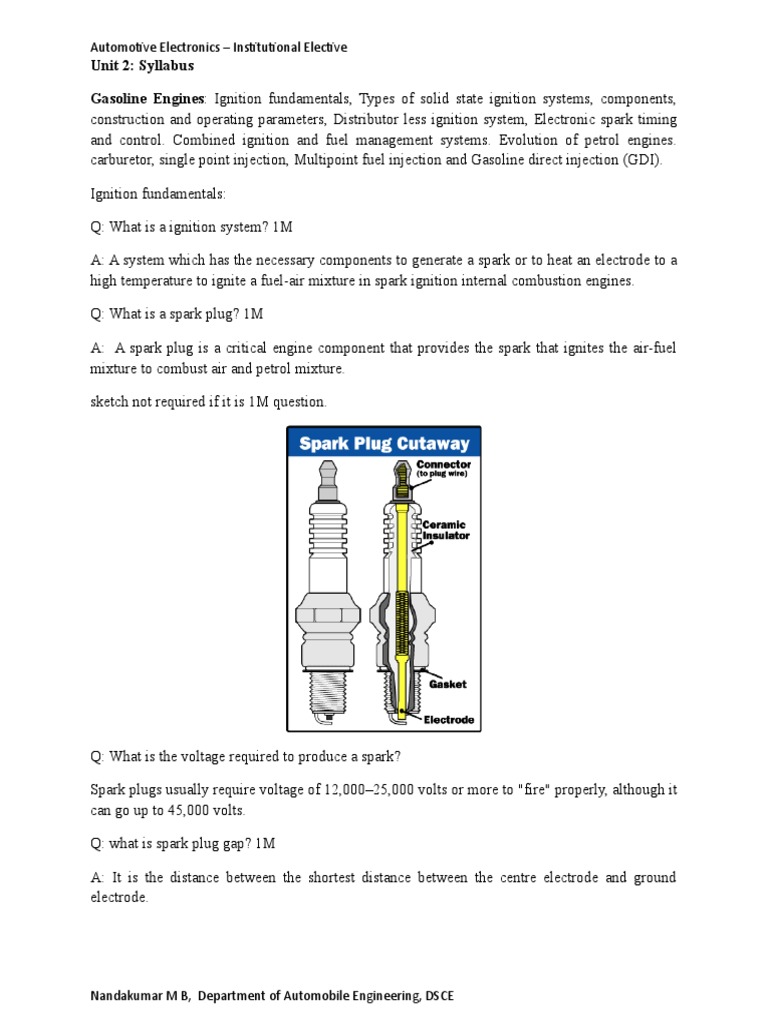 Automotive Electronics – Institutional Elective
Unit 2: Syllabus

Gasoline Engines: Ignition fundamentals, Types of solid state ignition systems, components, construction and operating parameters, Distributor less ignition system, Electronic spark timing and control. Combined ignition and fuel management systems. Evolution of petrol engines. carburetor, single point injection, Multipoint fuel injection and Gasoline direct injection (GDI).

Ignition fundamentals:

Q: What is a ignition system? 1M

A: A system which has the necessary components to generate a spark or to heat an electrode to a high temperature to ignite a fuel-air mixture in spark ignition internal combustion engines.

Q: What is a spark plug? 1M

A: A spark plug is a critical engine component that provides the spark that ignites the air-fuel mixture to combust air and petrol mixture.

sketch not required if it is 1M question.

Spark Plug Cutaway

Connector (to plug wire)

Ceramic Insulator

Gasket

Electrode

Q: What is the voltage required to produce a spark?

Spark plugs usually require voltage of 12,000–25,000 volts or more to "fire" properly, although it can go up to 45,000 volts.

Q: what is spark plug gap? 1M

A: It is the distance between the shortest distance between the centre electrode and ground electrode.

Nandakumar M B, Department of Automobile Engineering, DSCE