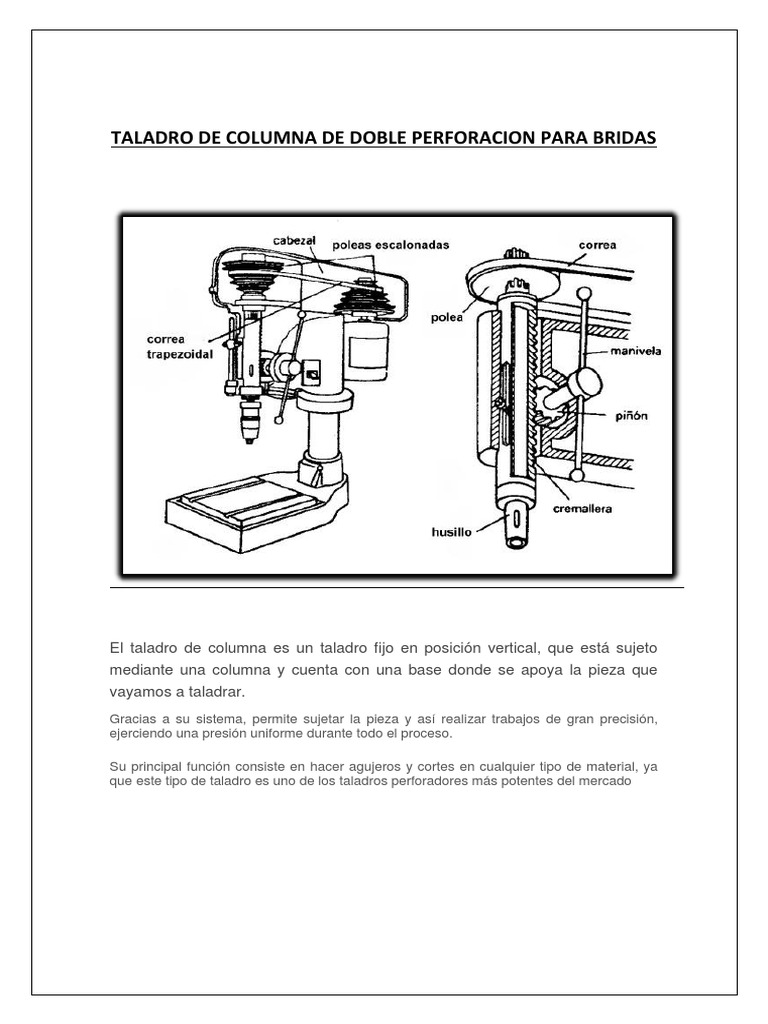 TALADRO DE COLUMNA DE DOBLE PERFORACION PARA BRIDAS

cabezal
poleas escalonadas
correa trapezoidal
correa
polea
manivela
piñón
cremallera
husillo

El taladro de columna es un taladro fijo en posición vertical, que está sujeto mediante una columna y cuenta con una base donde se apoya la pieza que vayamos a taladrar.

Gracias a su sistema, permite sujetar la pieza y así realizar trabajos de gran precisión, ejerciendo una presión uniforme durante todo el proceso.

Su principal función consiste en hacer agujeros y cortes en cualquier tipo de material, ya que este tipo de taladro es uno de los taladros perforadores más potentes del mercado