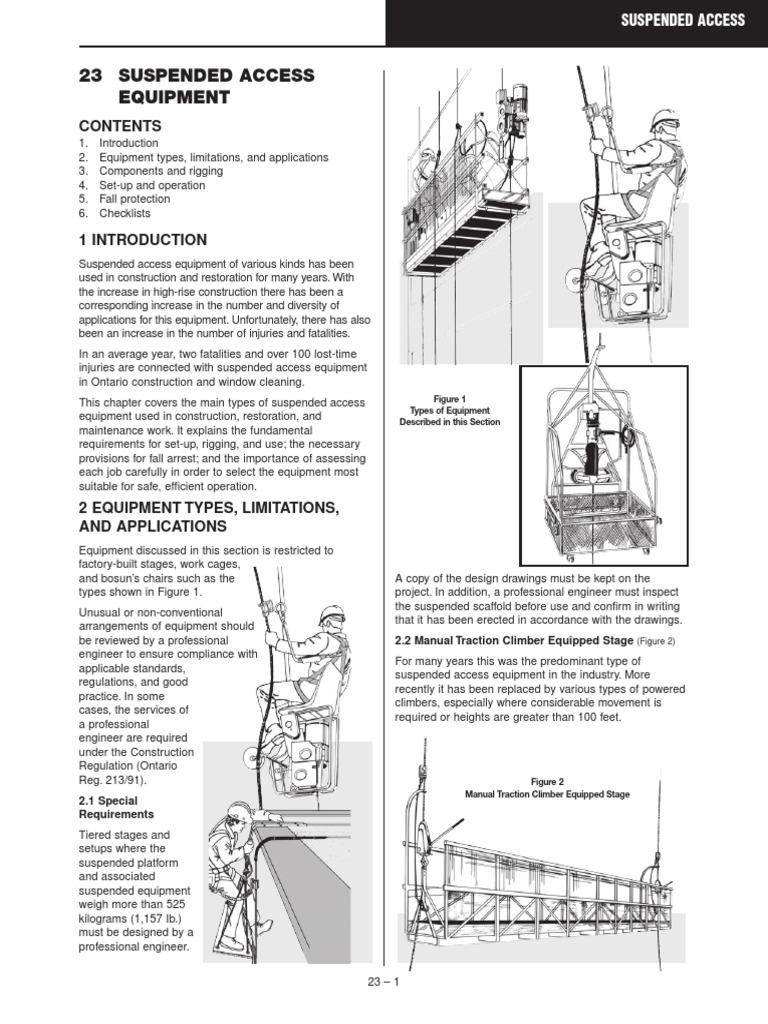 SUSPENDED ACCESS

23 SUSPENDED ACCESS EQUIPMENT

CONTENTS
1. Introduction
2. Equipment types, limitations, and applications
3. Components and rigging
4. Set-up and operation
5. Fall protection
6. Checklists

1 INTRODUCTION

Suspended access equipment of various kinds has been used in construction and restoration for many years. With the increase in high-rise construction there has been a corresponding increase in the number and diversity of applications for this equipment. Unfortunately, there has also been an increase in the number of injuries and fatalities.

In an average year, two fatalities and over 100 lost-time injuries are connected with suspended access equipment in Ontario construction and window cleaning.

This chapter covers the main types of suspended access equipment used in construction, restoration, and maintenance work. It explains the fundamental requirements for set-up, rigging, and use; the necessary provisions for fall arrest; and the importance of assessing each job carefully in order to select the equipment most suitable for safe, efficient operation.

2 EQUIPMENT TYPES, LIMITATIONS, AND APPLICATIONS

Equipment discussed in this section is restricted to factory-built stages, work cages, and bosun's chairs such as the types shown in Figure 1.

Unusual or non-conventional arrangements of equipment should be reviewed by a professional engineer to ensure compliance with applicable standards, regulations, and good practice. In some cases, the services of a professional engineer are required under the Construction Regulation (Ontario Reg. 213/91).

2.1 Special Requirements

Tiered stages and setups where the suspended platform and associated suspended equipment weigh more than 525 kilograms (1,157 lb.) must be designed by a professional engineer.

Figure 1
Types of Equipment Described in this Section

A copy of the design drawings must be kept on the project. In addition, a professional engineer must inspect the suspended scaffold before use and confirm in writing that it has been erected in accordance with the drawings.

2.2 Manual Traction Climber Equipped Stage (Figure 2)

For many years this was the predominant type of suspended access equipment in the industry. More recently it has been replaced by various types of powered climbers, especially where considerable movement is required or heights are greater than 100 feet.

Figure 2
Manual Traction Climber Equipped Stage

23 – 1