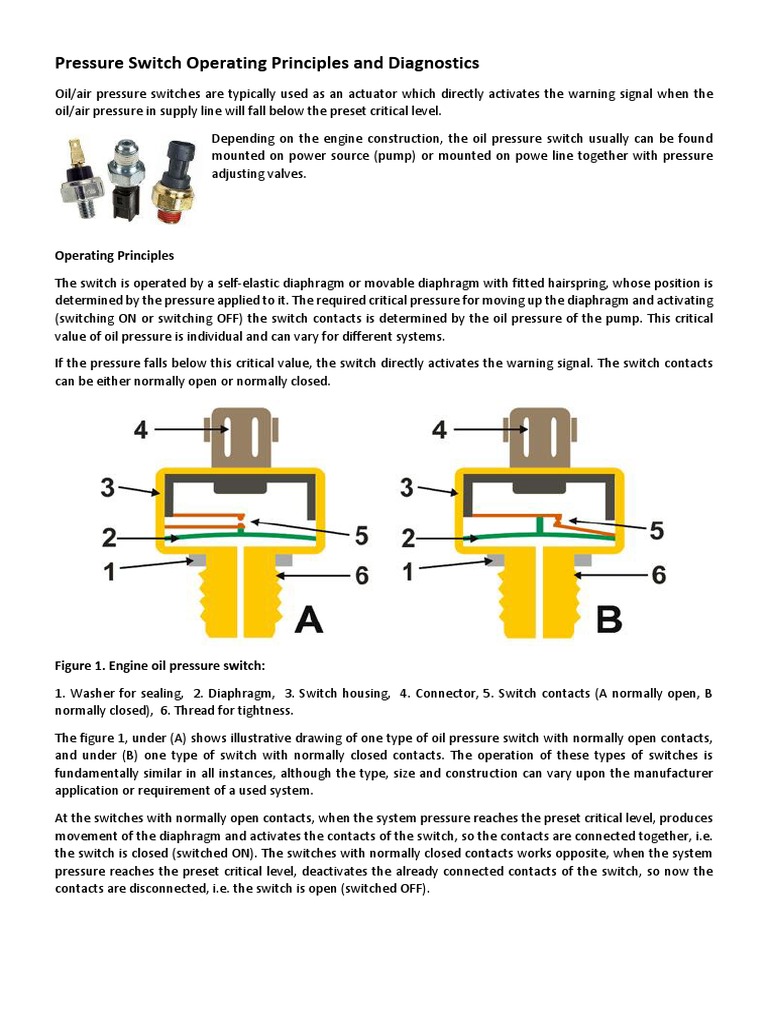 Pressure Switch Operating Principles and Diagnostics

Oil/air pressure switches are typically used as an actuator which directly activates the warning signal when the oil/air pressure in supply line will fall below the preset critical level.

Depending on the engine construction, the oil pressure switch usually can be found mounted on power source (pump) or mounted on powe line together with pressure adjusting valves.

Operating Principles

The switch is operated by a self-elastic diaphragm or movable diaphragm with fitted hairspring, whose position is determined by the pressure applied to it. The required critical pressure for moving up the diaphragm and activating (switching ON or switching OFF) the switch contacts is determined by the oil pressure of the pump. This critical value of oil pressure is individual and can vary for different systems.

If the pressure falls below this critical value, the switch directly activates the warning signal. The switch contacts can be either normally open or normally closed.

4
3
2
1
5
6
A

4
3
2
1
5
6
B

Figure 1. Engine oil pressure switch:

1. Washer for sealing, 2. Diaphragm, 3. Switch housing, 4. Connector, 5. Switch contacts (A normally open, B normally closed), 6. Thread for tightness.

The figure 1, under (A) shows illustrative drawing of one type of oil pressure switch with normally open contacts, and under (B) one type of switch with normally closed contacts. The operation of these types of switches is fundamentally similar in all instances, although the type, size and construction can vary upon the manufacturer application or requirement of a used system.

At the switches with normally open contacts, when the system pressure reaches the preset critical level, produces movement of the diaphragm and activates the contacts of the switch, so the contacts are connected together, i.e. the switch is closed (switched ON). The switches with normally closed contacts works opposite, when the system pressure reaches the preset critical level, deactivates the already connected contacts of the switch, so now the contacts are disconnected, i.e. the switch is open (switched OFF).