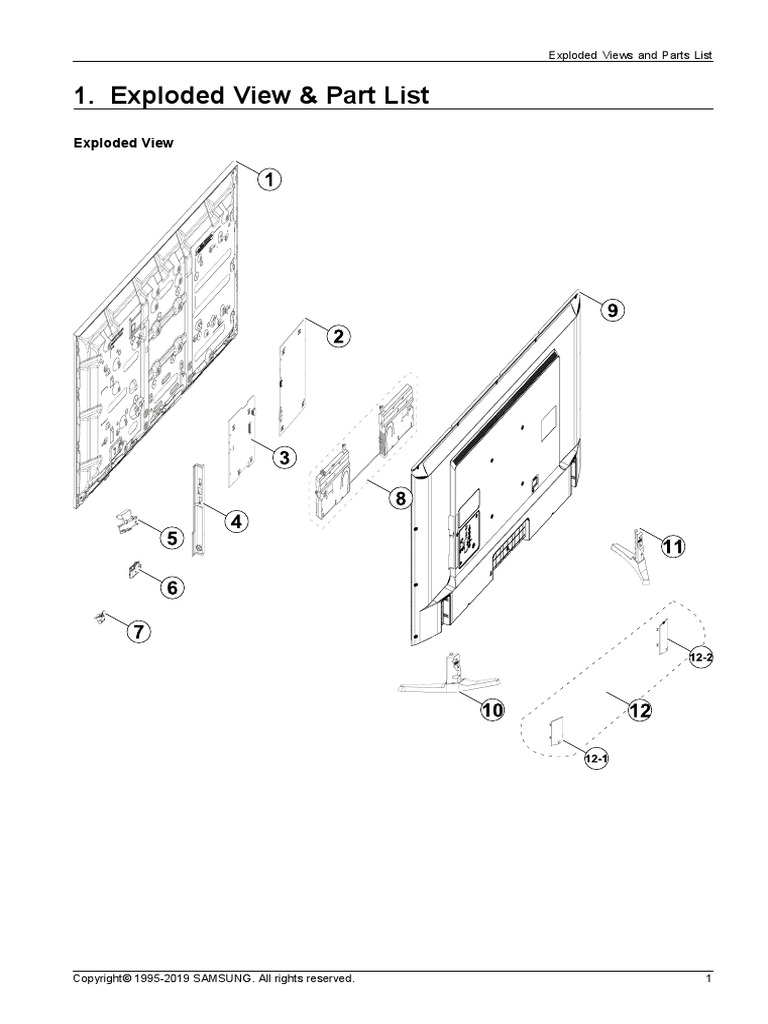 Exploded Views and Parts List

1. Exploded View & Part List

Exploded View

1

2

3

4

5

6

7

8

9

10

11

12

12-1

12-2

Copyright© 1995-2019 SAMSUNG. All rights reserved.

1