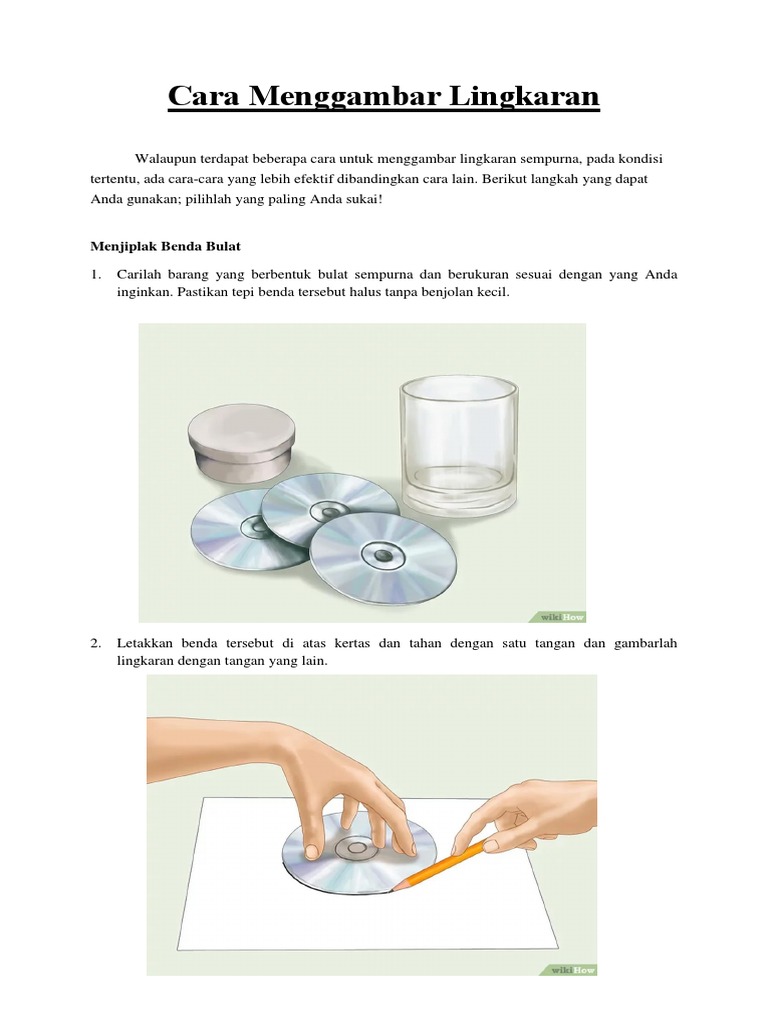 Cara Menggambar Lingkaran

Walaupun terdapat beberapa cara untuk menggambar lingkaran sempurna, pada kondisi tertentu, ada cara-cara yang lebih efektif dibandingkan cara lain. Berikut langkah yang dapat Anda gunakan; pilihlah yang paling Anda sukai!

Menjiplak Benda Bulat

1. Carilah barang yang berbentuk bulat sempurna dan berukuran sesuai dengan yang Anda inginkan. Pastikan tepi benda tersebut halus tanpa benjolan kecil.

wikiHow

2. Letakkan benda tersebut di atas kertas dan tahan dengan satu tangan dan gambarlah lingkaran dengan tangan yang lain.

wikiHow