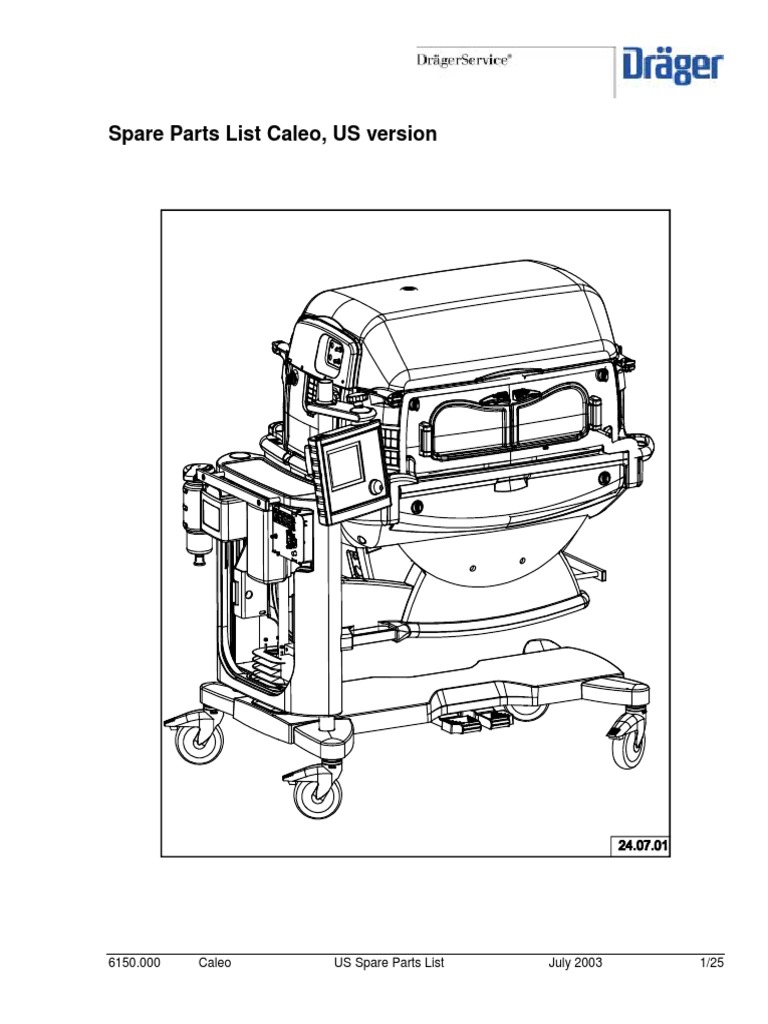 DrägerService®

Dräger

Spare Parts List Caleo, US version

24.07.01

6150.000 Caleo US Spare Parts List July 2003 1/25