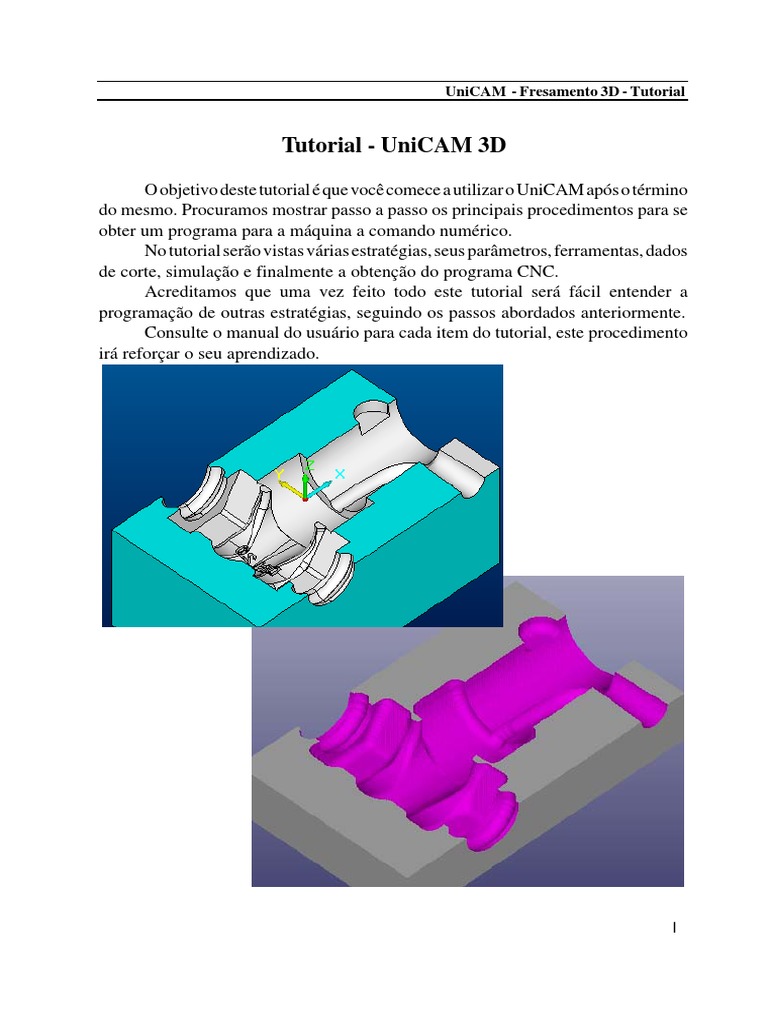 UniCAM - Fresamento 3D - Tutorial

Tutorial - UniCAM 3D

O objetivo deste tutorial é que você comece a utilizar o UniCAM após o término do mesmo. Procuramos mostrar passo a passo os principais procedimentos para se obter um programa para a máquina a comando numérico.

No tutorial serão vistas várias estratégias, seus parâmetros, ferramentas, dados de corte, simulação e finalmente a obtenção do programa CNC.

Acreditamos que uma vez feito todo este tutorial será fácil entender a programação de outras estratégias, seguindo os passos abordados anteriormente.

Consulte o manual do usuário para cada item do tutorial, este procedimento irá reforçar o seu aprendizado.

Y
Z
X

1