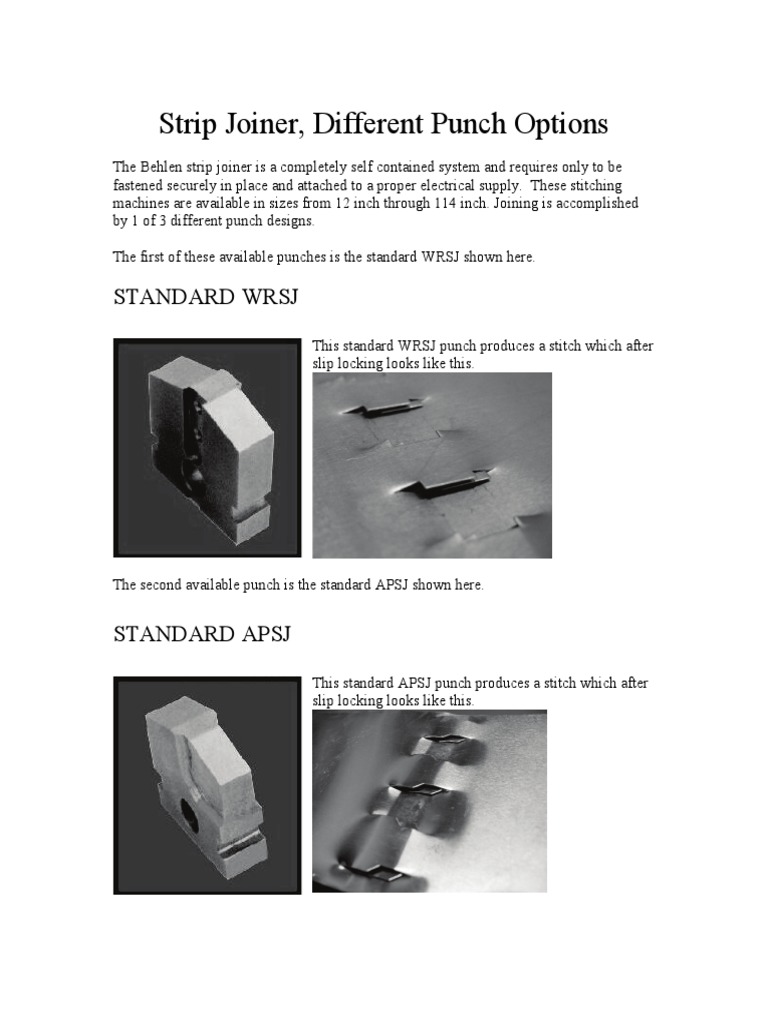 Strip Joiner, Different Punch Options

The Behlen strip joiner is a completely self contained system and requires only to be fastened securely in place and attached to a proper electrical supply.  These stitching machines are available in sizes from 12 inch through 114 inch. Joining is accomplished by 1 of 3 different punch designs.

The first of these available punches is the standard WRSJ shown here.

STANDARD WRSJ

This standard WRSJ punch produces a stitch which after slip locking looks like this.

The second available punch is the standard APSJ shown here.

STANDARD APSJ

This standard APSJ punch produces a stitch which after slip locking looks like this.