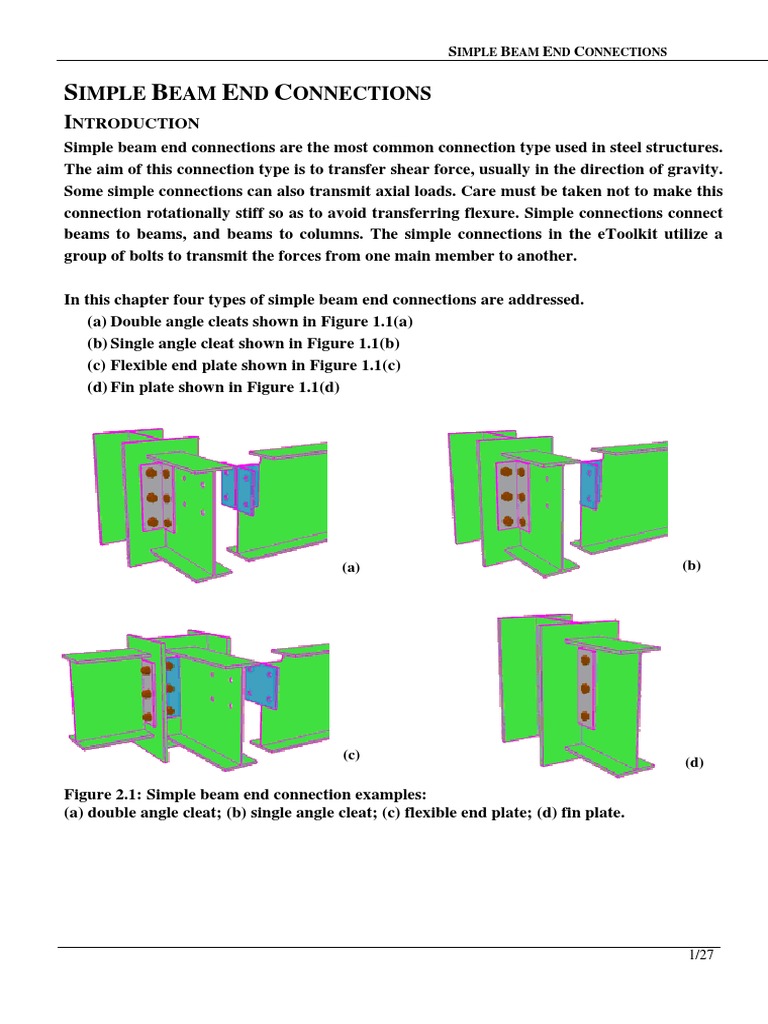 SIMPLE BEAM END CONNECTIONS

SIMPLE BEAM END CONNECTIONS

INTRODUCTION

Simple beam end connections are the most common connection type used in steel structures. The aim of this connection type is to transfer shear force, usually in the direction of gravity. Some simple connections can also transmit axial loads. Care must be taken not to make this connection rotationally stiff so as to avoid transferring flexure. Simple connections connect beams to beams, and beams to columns. The simple connections in the eToolkit utilize a group of bolts to transmit the forces from one main member to another.

In this chapter four types of simple beam end connections are addressed.
(a) Double angle cleats shown in Figure 1.1(a)
(b) Single angle cleat shown in Figure 1.1(b)
(c) Flexible end plate shown in Figure 1.1(c)
(d) Fin plate shown in Figure 1.1(d)

(a)

(b)

(c)

(d)

Figure 2.1: Simple beam end connection examples:
(a) double angle cleat; (b) single angle cleat; (c) flexible end plate; (d) fin plate.

1/27