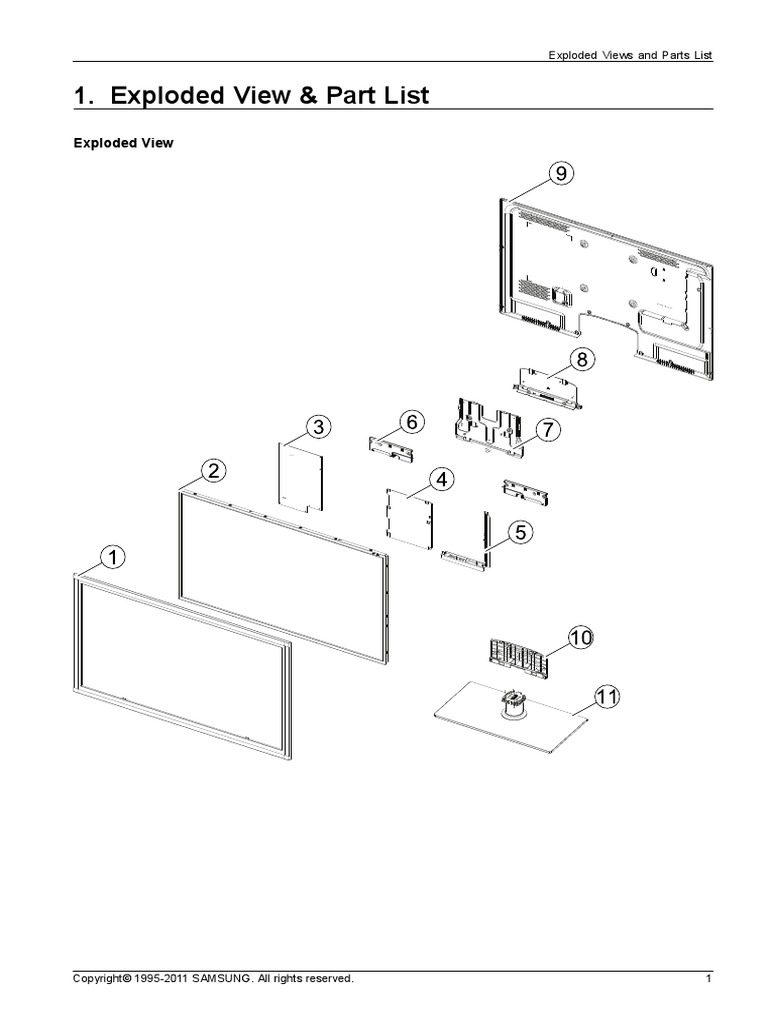 Exploded Views and Parts List

1. Exploded View & Part List

Exploded View

9

8

3

6

7

2

4

5

1

10

11

Copyright© 1995-2011 SAMSUNG. All rights reserved.

1