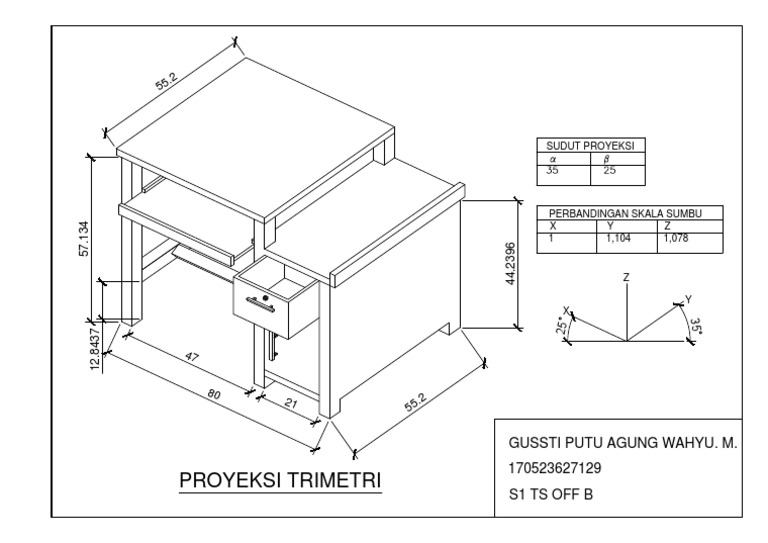 55.2

57.134

12.8437

47

80

21

55.2

44.2396

| SUDUT PROYEKSI | |
|---|---|
| $\alpha$ | $\beta$ |
| 35 | 25 |

| PERBANDINGAN SKALA SUMBU | | |
|---|---|---|
| X | Y | Z |
| 1 | 1,104 | 1,078 |

Z
X
Y
25°
35°

PROYEKSI TRIMETRI

GUSSTI PUTU AGUNG WAHYU. M.
170523627129
S1 TS OFF B