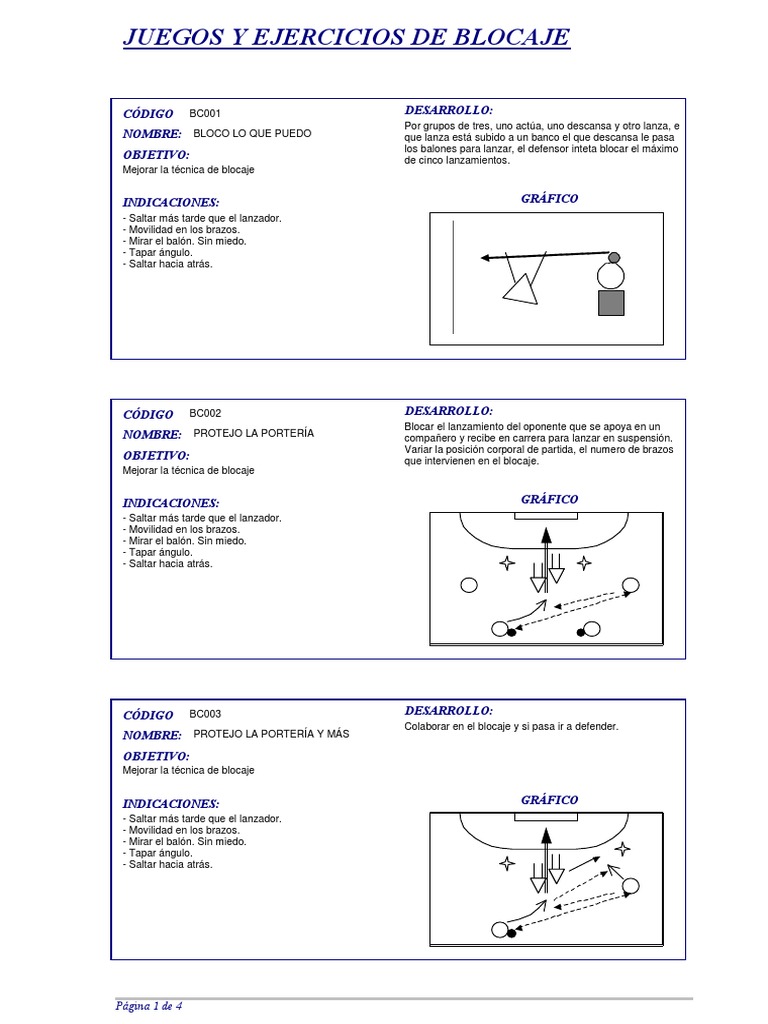 JUEGOS Y EJERCICIOS DE BLOCAJE

CÓDIGO BC001

NOMBRE: BLOCO LO QUE PUEDO

OBJETIVO:
Mejorar la técnica de blocaje

INDICACIONES:
- Saltar más tarde que el lanzador.
- Movilidad en los brazos.
- Mirar el balón. Sin miedo.
- Tapar ángulo.
- Saltar hacia atrás.

DESARROLLO:
Por grupos de tres, uno actúa, uno descansa y otro lanza, e que lanza está subido a un banco el que descansa le pasa los balones para lanzar, el defensor inteta blocar el máximo de cinco lanzamientos.

GRÁFICO

CÓDIGO BC002

NOMBRE: PROTEJO LA PORTERÍA

OBJETIVO:
Mejorar la técnica de blocaje

INDICACIONES:
- Saltar más tarde que el lanzador.
- Movilidad en los brazos.
- Mirar el balón. Sin miedo.
- Tapar ángulo.
- Saltar hacia atrás.

DESARROLLO:
Blocar el lanzamiento del oponente que se apoya en un compañero y recibe en carrera para lanzar en suspensión. Variar la posición corporal de partida, el numero de brazos que intervienen en el blocaje.

GRÁFICO

CÓDIGO BC003

NOMBRE: PROTEJO LA PORTERÍA Y MÁS

OBJETIVO:
Mejorar la técnica de blocaje

INDICACIONES:
- Saltar más tarde que el lanzador.
- Movilidad en los brazos.
- Mirar el balón. Sin miedo.
- Tapar ángulo.
- Saltar hacia atrás.

DESARROLLO:
Colaborar en el blocaje y si pasa ir a defender.

GRÁFICO

Página 1 de 4