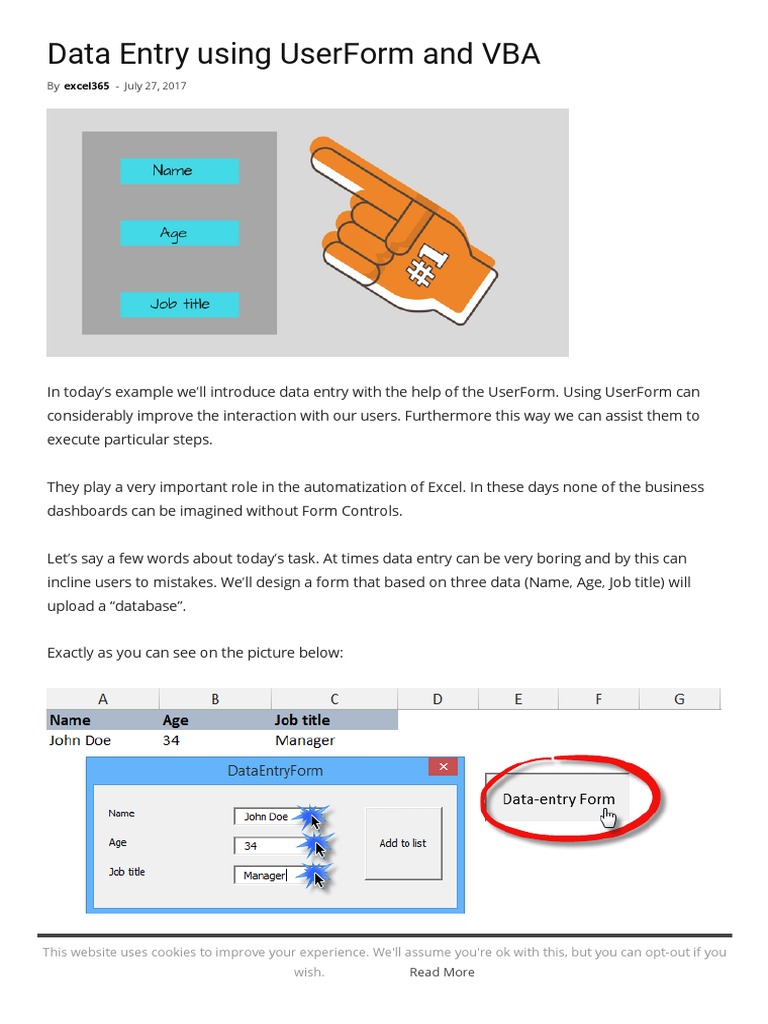 Data Entry using UserForm and VBA

By excel365 - July 27, 2017

Name

Age

Job title

#1

In today's example we'll introduce data entry with the help of the UserForm. Using UserForm can considerably improve the interaction with our users. Furthermore this way we can assist them to execute particular steps.

They play a very important role in the automatization of Excel. In these days none of the business dashboards can be imagined without Form Controls.

Let's say a few words about today's task. At times data entry can be very boring and by this can incline users to mistakes. We'll design a form that based on three data (Name, Age, Job title) will upload a "database".

Exactly as you can see on the picture below:

| A | B | C | D | E | F | G |
|---|---|---|---|---|---|---|
| Name | Age | Job title | | | | |
| John Doe | 34 | Manager | | | | |

DataEntryForm

Name John Doe

Age 34

Job title Manager

Add to list

Data-entry Form

This website uses cookies to improve your experience. We'll assume you're ok with this, but you can opt-out if you wish. Read More