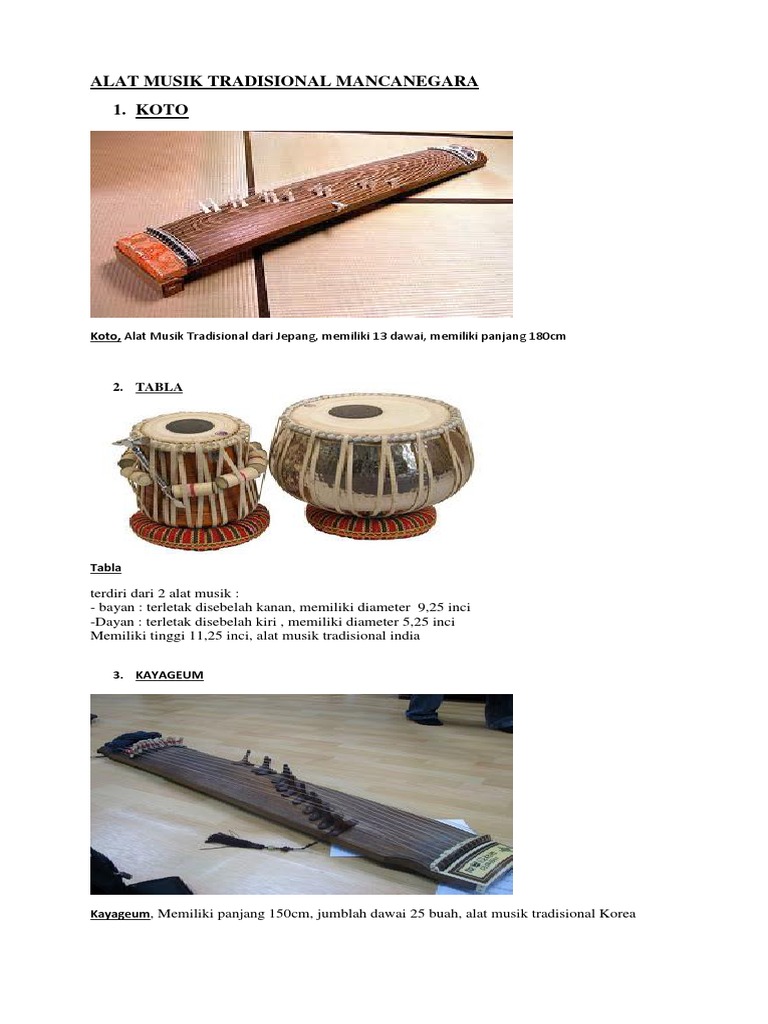 ALAT MUSIK TRADISIONAL MANCANEGARA

1. KOTO

Koto, Alat Musik Tradisional dari Jepang, memiliki 13 dawai, memiliki panjang 180cm

2. TABLA

Tabla

terdiri dari 2 alat musik :
- bayan : terletak disebelah kanan, memiliki diameter 9,25 inci
-Dayan : terletak disebelah kiri , memiliki diameter 5,25 inci
Memiliki tinggi 11,25 inci, alat musik tradisional india

3. KAYAGEUM

Kayageum, Memiliki panjang 150cm, jumblah dawai 25 buah, alat musik tradisional Korea