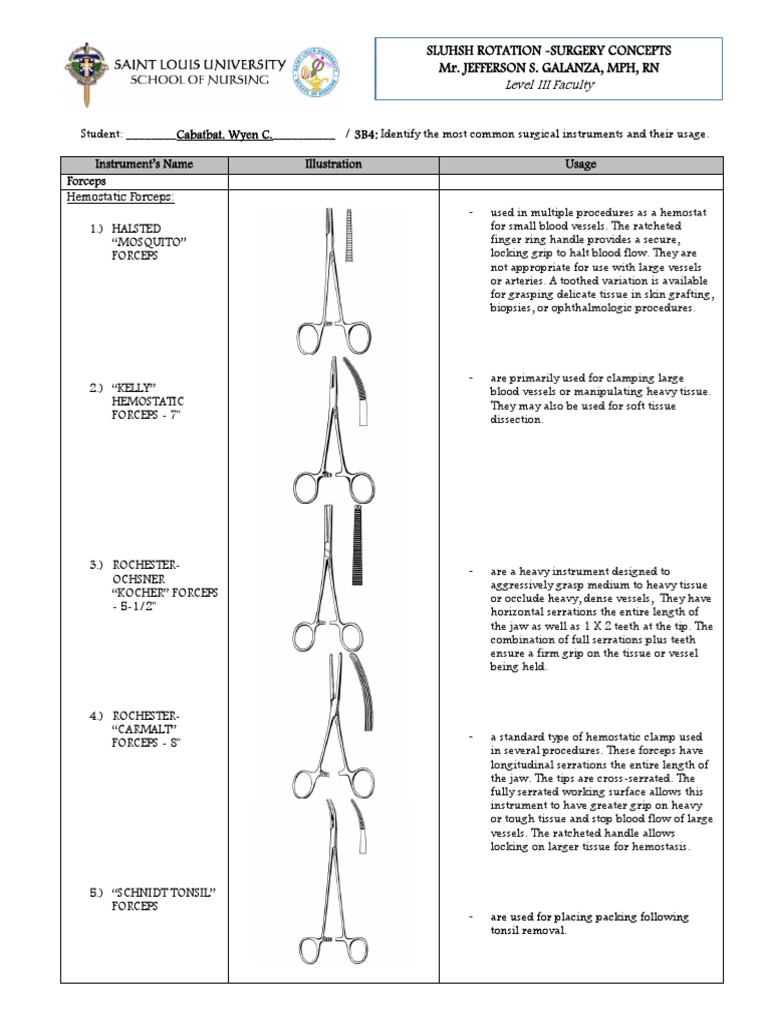 SAINT LOUIS UNIVERSITY
SCHOOL OF NURSING

SLUHSH ROTATION -SURGERY CONCEPTS
Mr. JEFFERSON S. GALANZA, MPH, RN
Level III Faculty

Student: ________Cabatbat, Wyen C.__________ / 3B4: Identify the most common surgical instruments and their usage.

| Instrument's Name | Illustration | Usage |
|---|---|---|
| Forceps | | |
| Hemostatic Forceps: 1.) HALSTED "MOSQUITO" FORCEPS | | - used in multiple procedures as a hemostat for small blood vessels. The ratcheted finger ring handle provides a secure, locking grip to halt blood flow. They are not appropriate for use with large vessels or arteries. A toothed variation is available for grasping delicate tissue in skin grafting, biopsies, or ophthalmologic procedures. |
| 2.) "KELLY" HEMOSTATIC FORCEPS - 7" | | - are primarily used for clamping large blood vessels or manipulating heavy tissue. They may also be used for soft tissue dissection. |
| 3.) ROCHESTER-OCHSNER "KOCHER" FORCEPS - 5-1/2" | | - are a heavy instrument designed to aggressively grasp medium to heavy tissue or occlude heavy, dense vessels, They have horizontal serrations the entire length of the jaw as well as 1 X 2 teeth at the tip. The combination of full serrations plus teeth ensure a firm grip on the tissue or vessel being held. |
| 4.) ROCHESTER-"CARMALT" FORCEPS - 8" | | - a standard type of hemostatic clamp used in several procedures. These forceps have longitudinal serrations the entire length of the jaw. The tips are cross-serrated. The fully serrated working surface allows this instrument to have greater grip on heavy or tough tissue and stop blood flow of large vessels. The ratcheted handle allows locking on larger tissue for hemostasis. |
| 5.) "SCHNIDT TONSIL" FORCEPS | | - are used for placing packing following tonsil removal. |