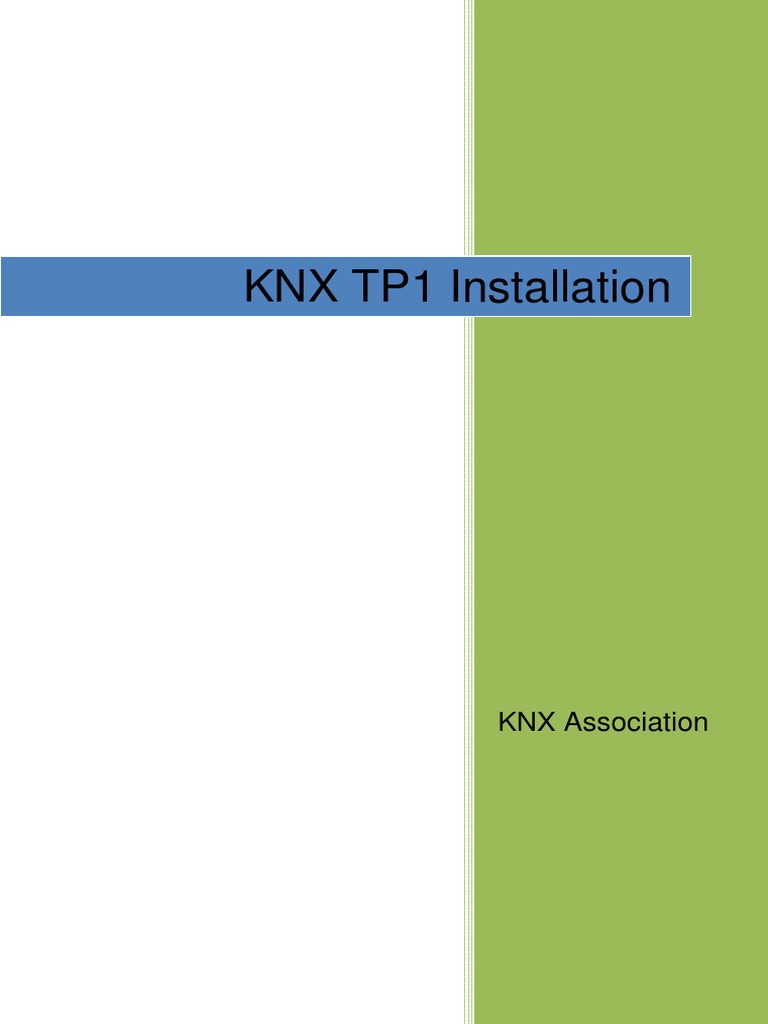 KNX TP1 Installation

KNX Association