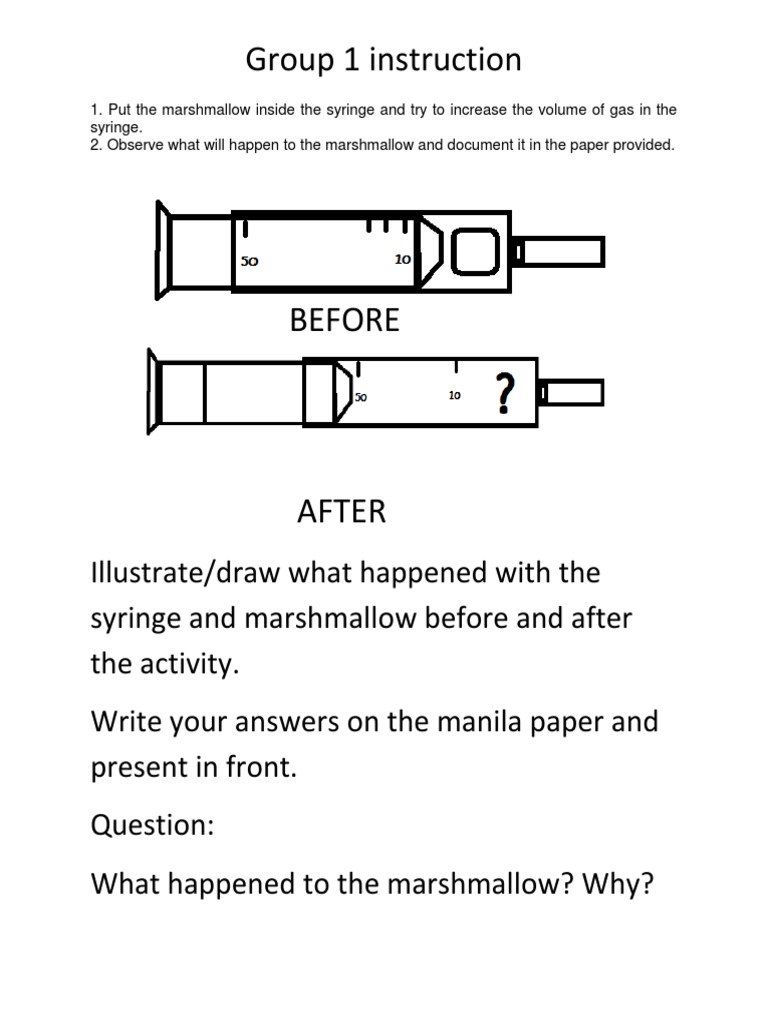 Group 1 instruction

1. Put the marshmallow inside the syringe and try to increase the volume of gas in the syringe.
2. Observe what will happen to the marshmallow and document it in the paper provided.

50

10

BEFORE

50

10

?

AFTER

Illustrate/draw what happened with the syringe and marshmallow before and after the activity.

Write your answers on the manila paper and present in front.

Question:

What happened to the marshmallow? Why?