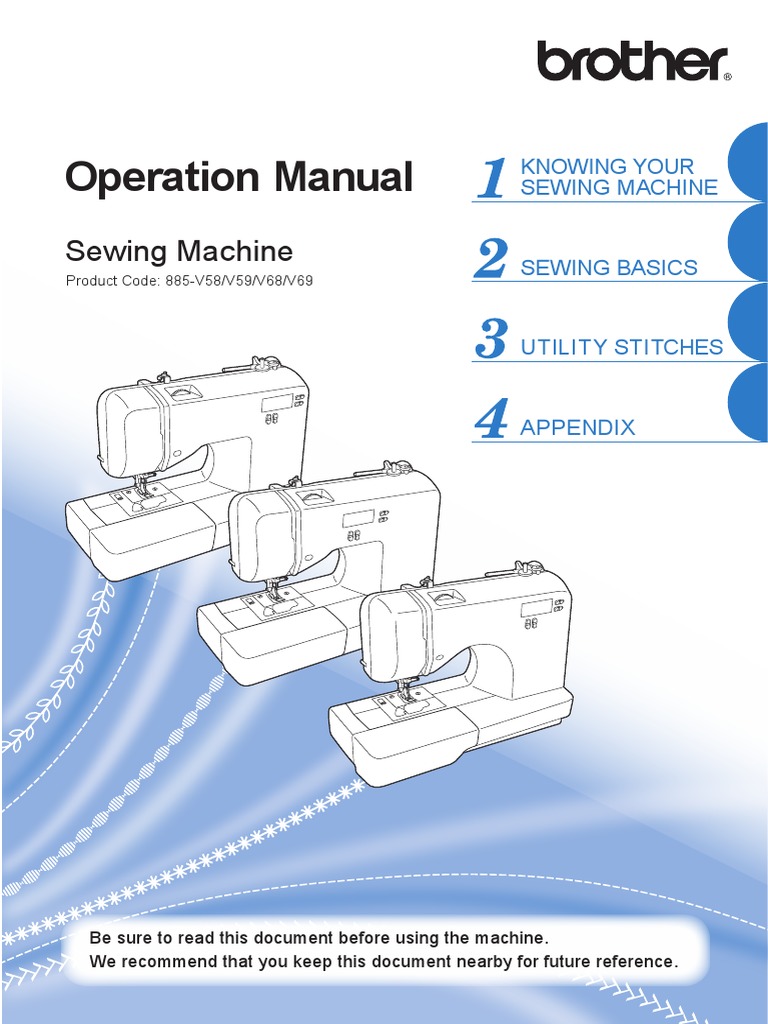 brother®

Operation Manual

Sewing Machine

Product Code: 885-V58/V59/V68/V69

1 KNOWING YOUR SEWING MACHINE

2 SEWING BASICS

3 UTILITY STITCHES

4 APPENDIX

Be sure to read this document before using the machine.
We recommend that you keep this document nearby for future reference.