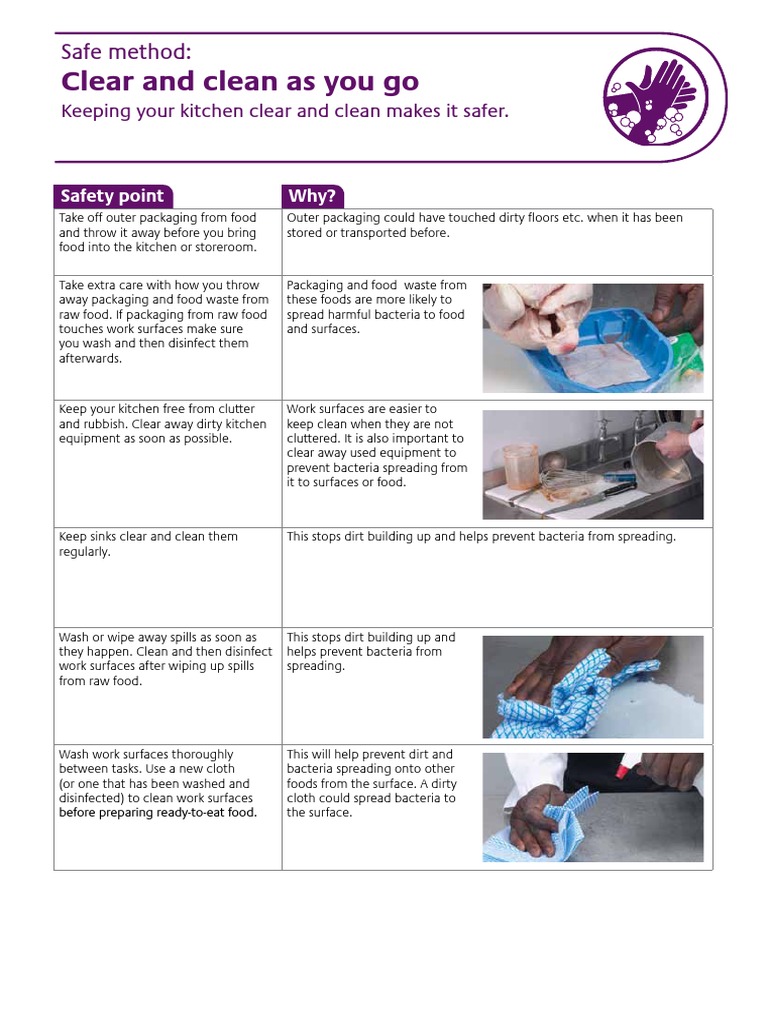 Safe method:
Clear and clean as you go
Keeping your kitchen clear and clean makes it safer.

| Safety point | Why? |
|---|---|
| Take off outer packaging from food and throw it away before you bring food into the kitchen or storeroom. | Outer packaging could have touched dirty floors etc. when it has been stored or transported before. |
| Take extra care with how you throw away packaging and food waste from raw food. If packaging from raw food touches work surfaces make sure you wash and then disinfect them afterwards. | Packaging and food waste from these foods are more likely to spread harmful bacteria to food and surfaces. |
| Keep your kitchen free from clutter and rubbish. Clear away dirty kitchen equipment as soon as possible. | Work surfaces are easier to keep clean when they are not cluttered. It is also important to clear away used equipment to prevent bacteria spreading from it to surfaces or food. |
| Keep sinks clear and clean them regularly. | This stops dirt building up and helps prevent bacteria from spreading. |
| Wash or wipe away spills as soon as they happen. Clean and then disinfect work surfaces after wiping up spills from raw food. | This stops dirt building up and helps prevent bacteria from spreading. |
| Wash work surfaces thoroughly between tasks. Use a new cloth (or one that has been washed and disinfected) to clean work surfaces before preparing ready-to-eat food. | This will help prevent dirt and bacteria spreading onto other foods from the surface. A dirty cloth could spread bacteria to the surface. |