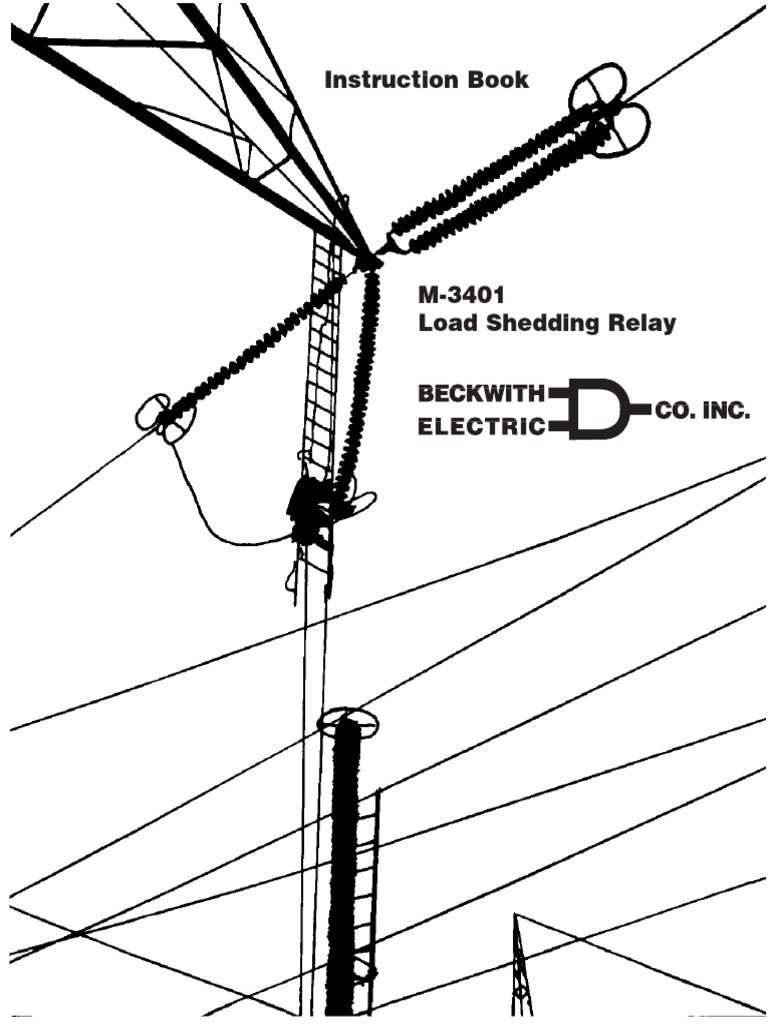 Instruction Book

M-3401
Load Shedding Relay

BECKWITH
ELECTRIC
CO. INC.