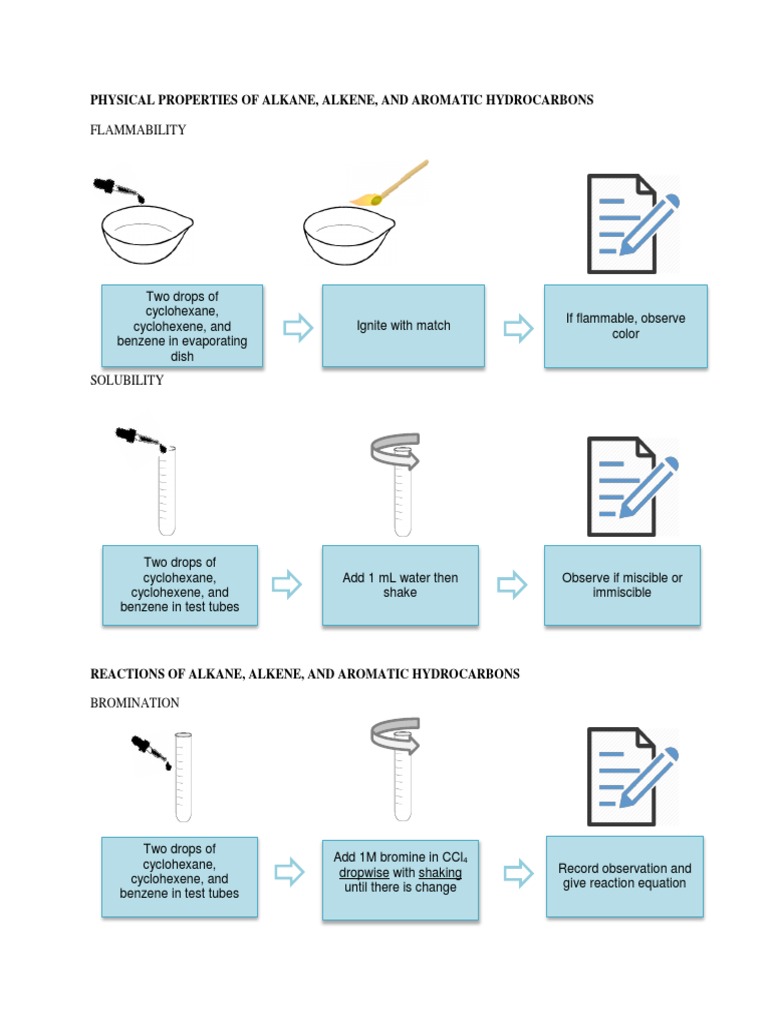 PHYSICAL PROPERTIES OF ALKANE, ALKENE, AND AROMATIC HYDROCARBONS

FLAMMABILITY

Two drops of cyclohexane, cyclohexene, and benzene in evaporating dish

Ignite with match

If flammable, observe color

SOLUBILITY

Two drops of cyclohexane, cyclohexene, and benzene in test tubes

Add 1 mL water then shake

Observe if miscible or immiscible

REACTIONS OF ALKANE, ALKENE, AND AROMATIC HYDROCARBONS

BROMINATION

Two drops of cyclohexane, cyclohexene, and benzene in test tubes

Add 1M bromine in $CCl_4$ dropwise with shaking until there is change

Record observation and give reaction equation