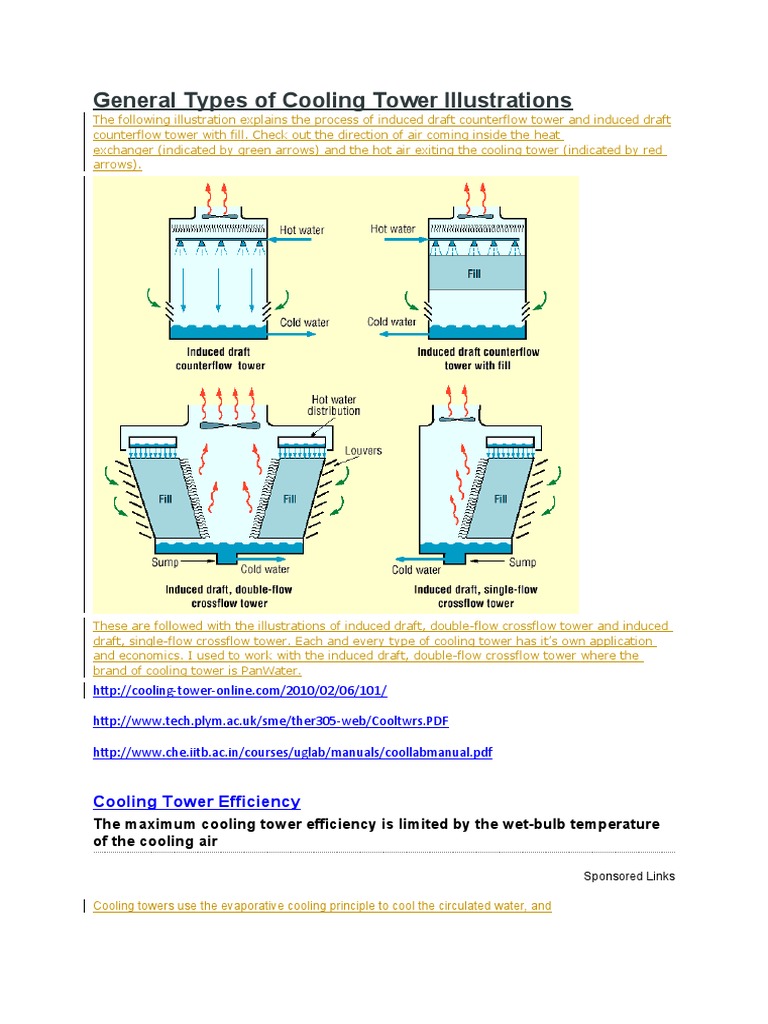 General Types of Cooling Tower Illustrations

The following illustration explains the process of induced draft counterflow tower and induced draft counterflow tower with fill. Check out the direction of air coming inside the heat exchanger (indicated by green arrows) and the hot air exiting the cooling tower (indicated by red arrows).

Hot water
Cold water
Induced draft counterflow tower

Hot water
Fill
Cold water
Induced draft counterflow tower with fill

Hot water distribution
Louvers
Fill
Fill
Sump
Cold water
Induced draft, double-flow crossflow tower

Fill
Cold water
Sump
Induced draft, single-flow crossflow tower

These are followed with the illustrations of induced draft, double-flow crossflow tower and induced draft, single-flow crossflow tower. Each and every type of cooling tower has it's own application and economics. I used to work with the induced draft, double-flow crossflow tower where the brand of cooling tower is PanWater.

http://cooling-tower-online.com/2010/02/06/101/

http://www.tech.plym.ac.uk/sme/ther305-web/Cooltwrs.PDF

http://www.che.iitb.ac.in/courses/uglab/manuals/coollabmanual.pdf

Cooling Tower Efficiency

The maximum cooling tower efficiency is limited by the wet-bulb temperature of the cooling air

Sponsored Links

Cooling towers use the evaporative cooling principle to cool the circulated water, and