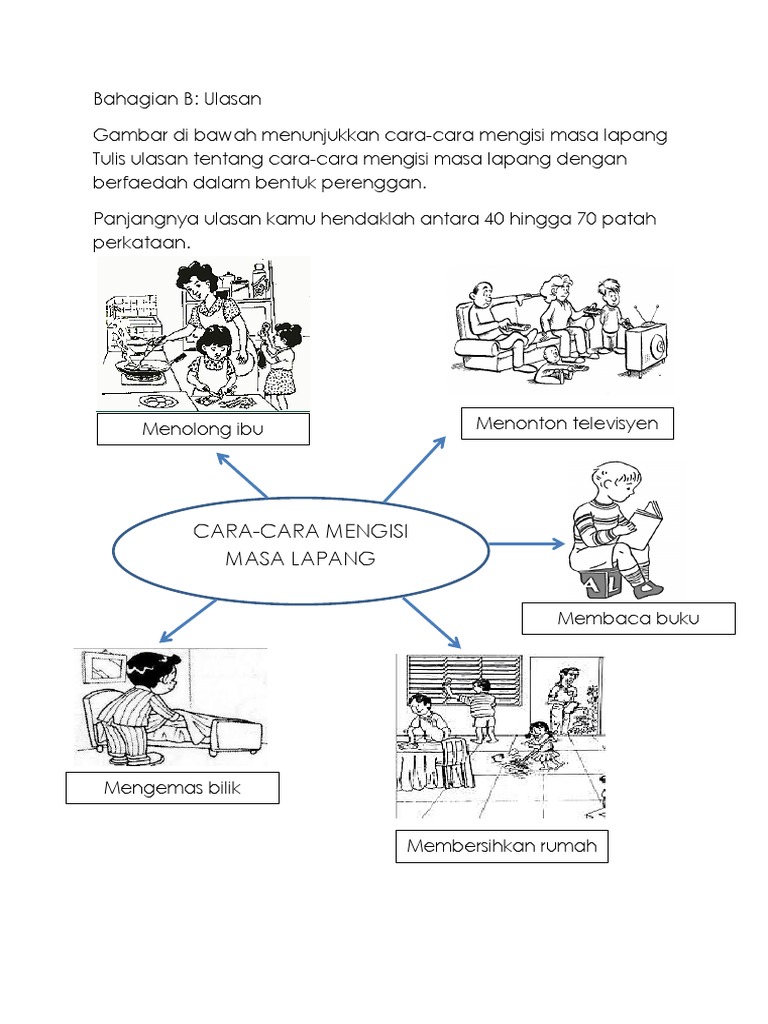 Bahagian B: Ulasan

Gambar di bawah menunjukkan cara-cara mengisi masa lapang Tulis ulasan tentang cara-cara mengisi masa lapang dengan berfaedah dalam bentuk perenggan.

Panjangnya ulasan kamu hendaklah antara 40 hingga 70 patah perkataan.

Menolong ibu

Menonton televisyen

CARA-CARA MENGISI MASA LAPANG

Membaca buku

Mengemas bilik

Membersihkan rumah