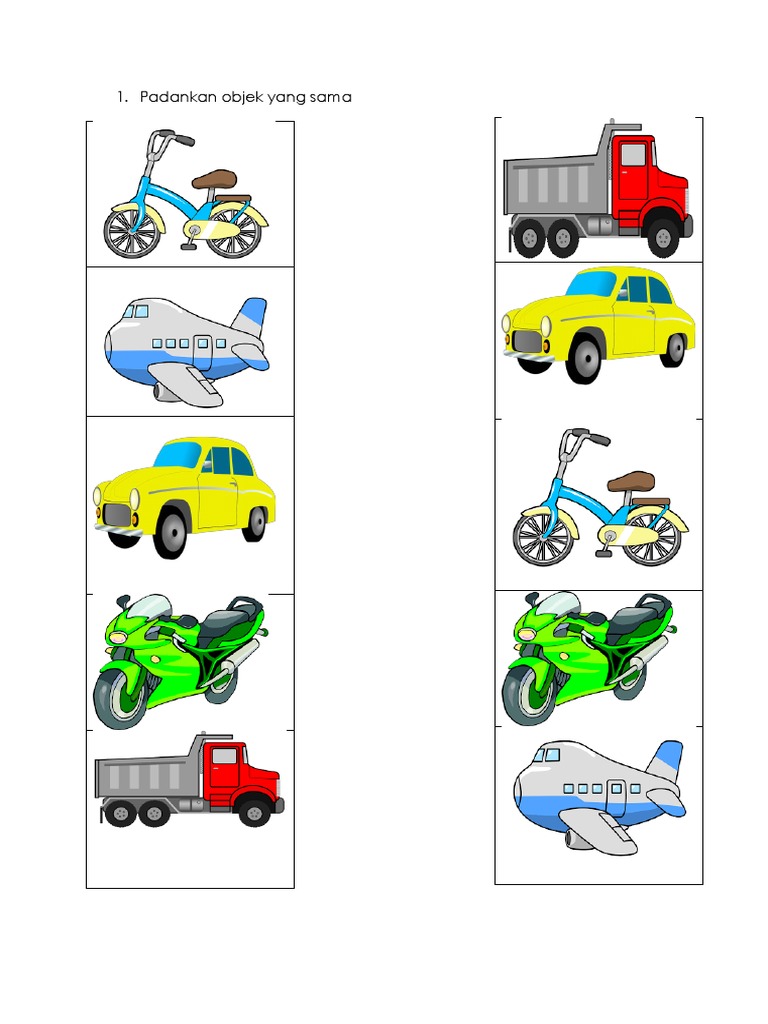 1. Padankan objek yang sama