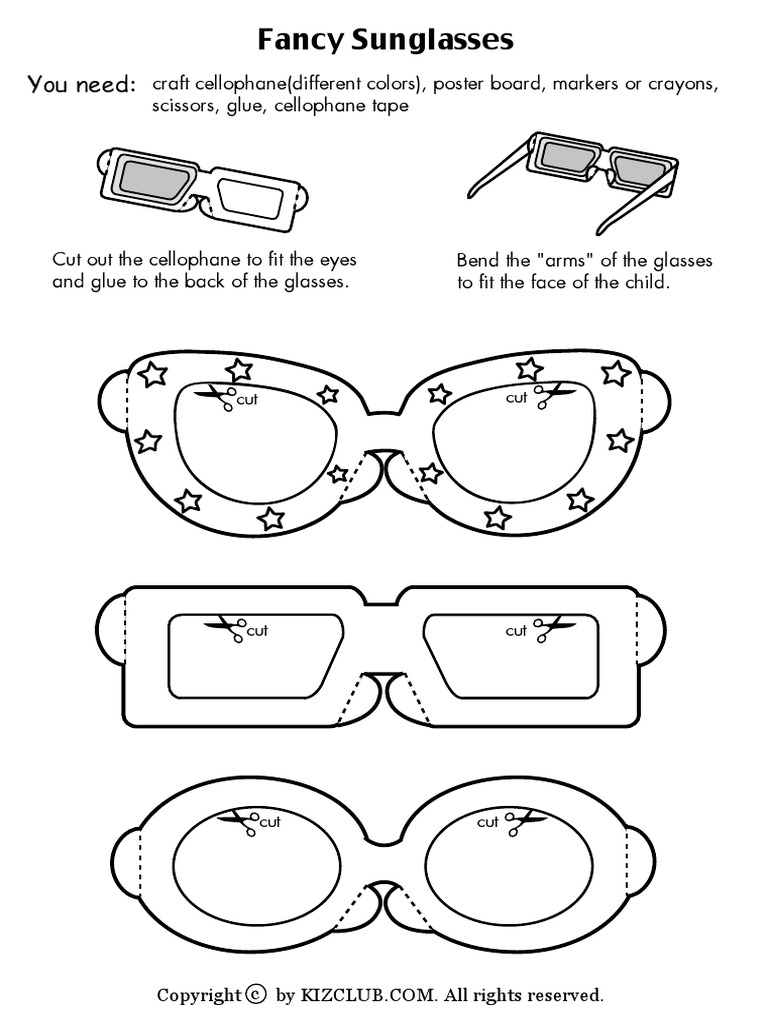 Fancy Sunglasses

You need: craft cellophane(different colors), poster board, markers or crayons, scissors, glue, cellophane tape

Cut out the cellophane to fit the eyes and glue to the back of the glasses.

Bend the "arms" of the glasses to fit the face of the child.

cut

cut

cut

cut

cut

cut

Copyright © by KIZCLUB.COM. All rights reserved.