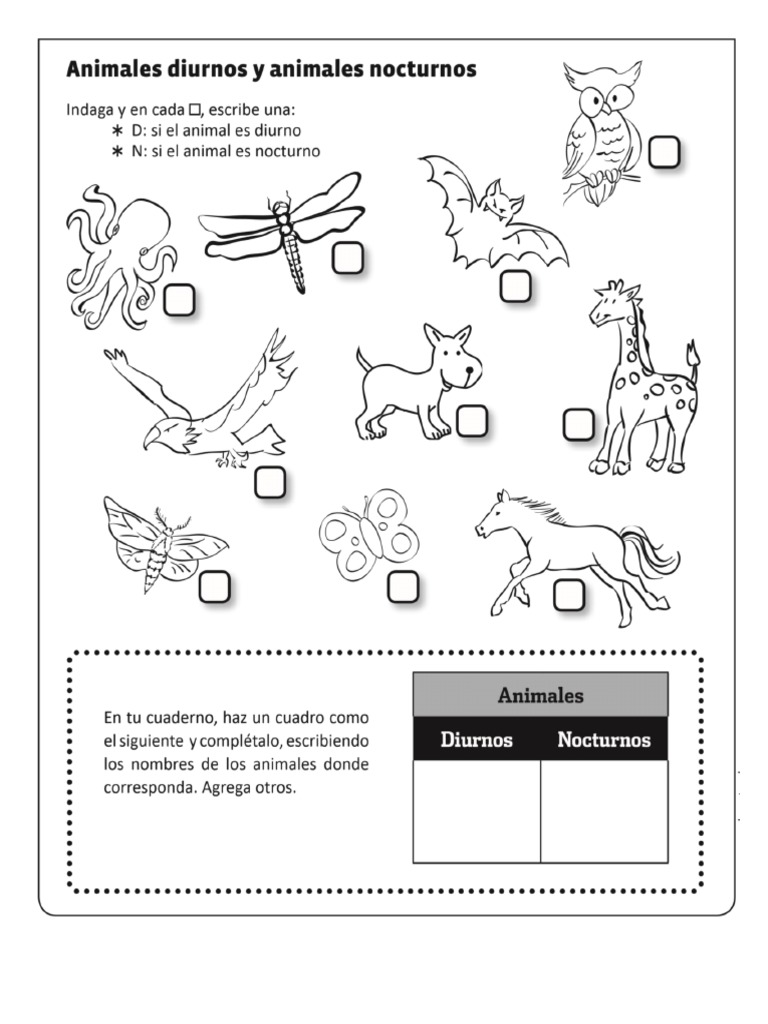 Animales diurnos y animales nocturnos

Indaga y en cada □, escribe una:
∗ D: si el animal es diurno
∗ N: si el animal es nocturno

En tu cuaderno, haz un cuadro como el siguiente y complétalo, escribiendo los nombres de los animales donde corresponda. Agrega otros.

| Animales | |
|---|---|
| Diurnos | Nocturnos |
| | |