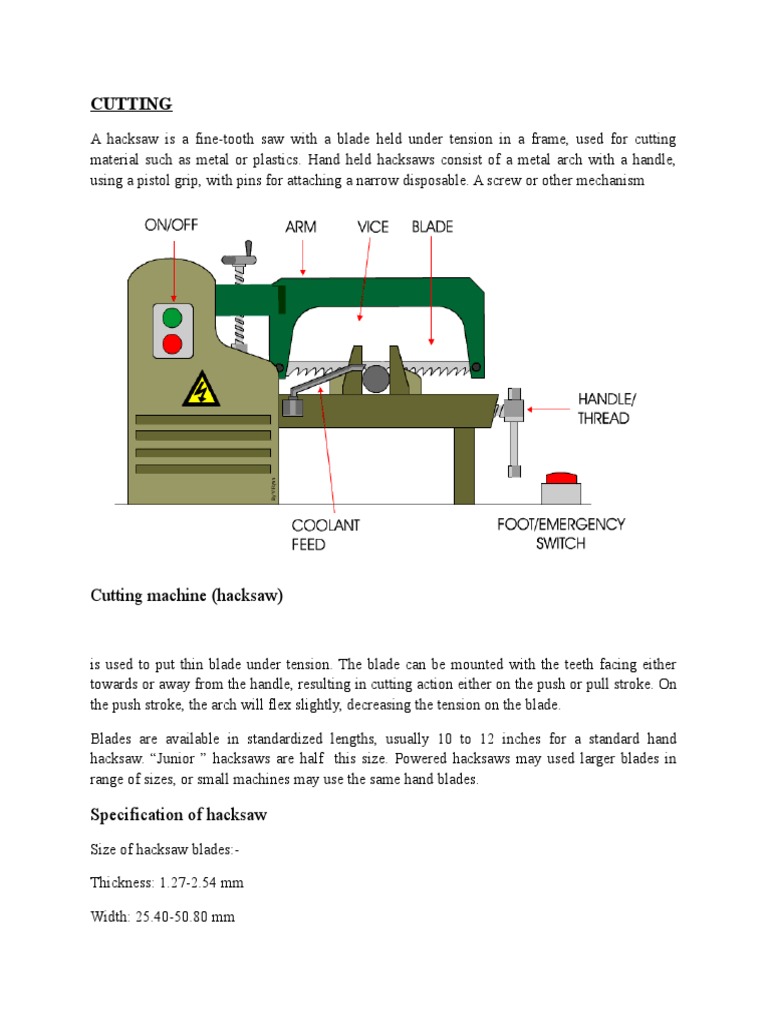 CUTTING

A hacksaw is a fine-tooth saw with a blade held under tension in a frame, used for cutting material such as metal or plastics. Hand held hacksaws consist of a metal arch with a handle, using a pistol grip, with pins for attaching a narrow disposable. A screw or other mechanism

ON/OFF
ARM
VICE
BLADE
HANDLE/ THREAD
COOLANT FEED
FOOT/EMERGENCY SWITCH

Cutting machine (hacksaw)

is used to put thin blade under tension. The blade can be mounted with the teeth facing either towards or away from the handle, resulting in cutting action either on the push or pull stroke. On the push stroke, the arch will flex slightly, decreasing the tension on the blade.

Blades are available in standardized lengths, usually 10 to 12 inches for a standard hand hacksaw. "Junior " hacksaws are half this size. Powered hacksaws may used larger blades in range of sizes, or small machines may use the same hand blades.

Specification of hacksaw

Size of hacksaw blades:-

Thickness: 1.27-2.54 mm

Width: 25.40-50.80 mm