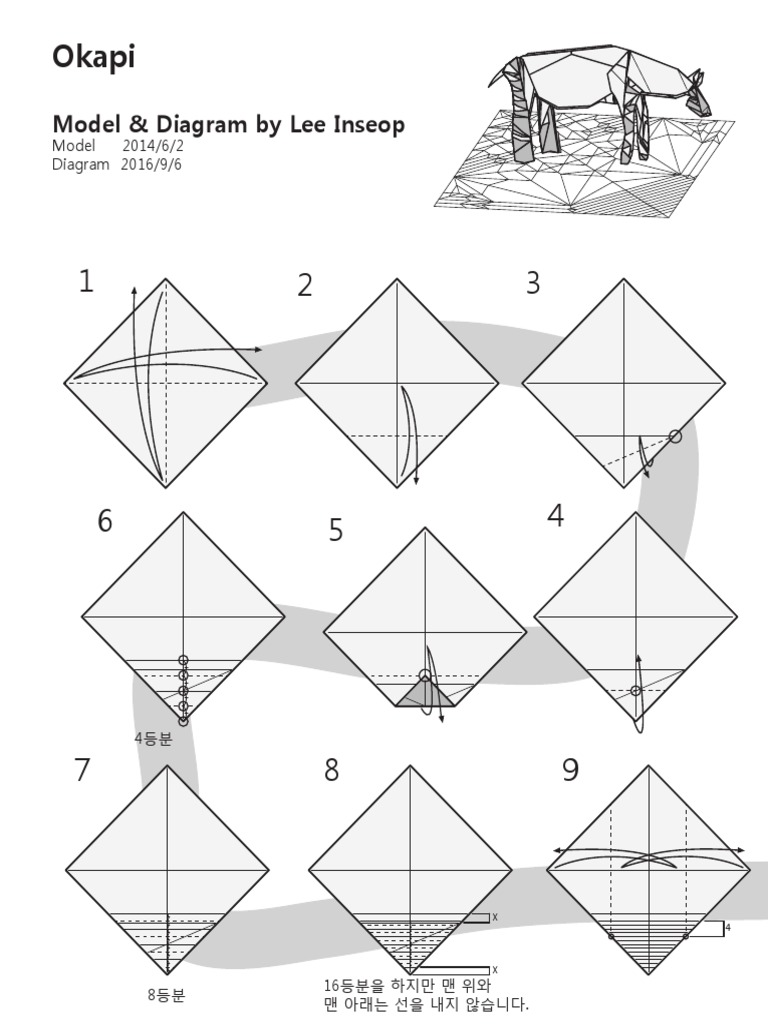 Okapi

Model & Diagram by Lee Inseop
Model 2014/6/2
Diagram 2016/9/6

1

2

3

6

5

4

4등분

7

8

9

x

x

4

8등분

16등분을 하지만 맨 위와 맨 아래는 선을 내지 않습니다.