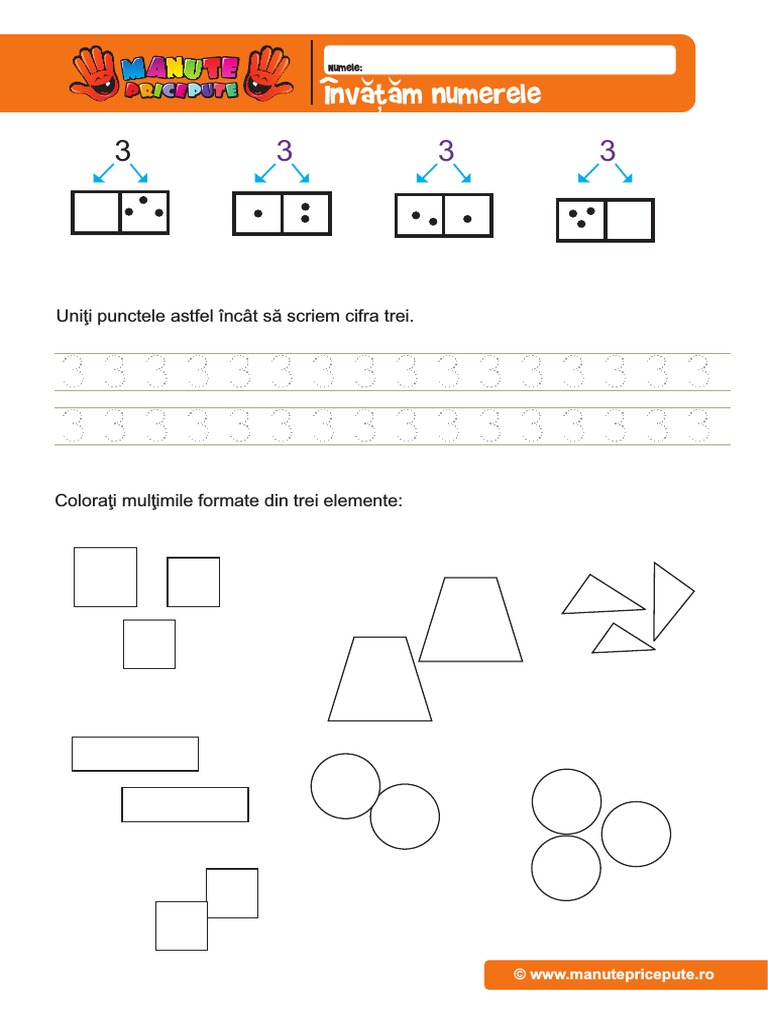 MANUTE PRICEPUTE

Numele:

Învățăm numerele

3 3 3 3

Uniţi punctele astfel încât să scriem cifra trei.

3 3 3 3 3 3 3 3 3 3 3 3 3 3 3 3

3 3 3 3 3 3 3 3 3 3 3 3 3 3 3 3

Coloraţi mulţimile formate din trei elemente:

© www.manutepricepute.ro