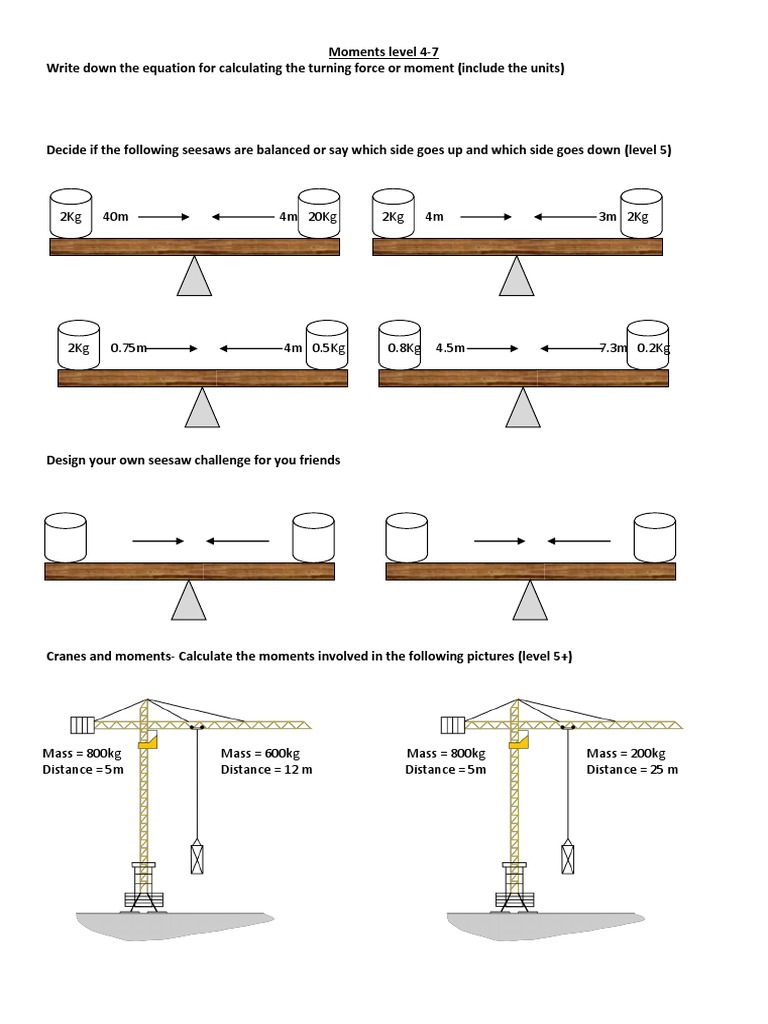 Moments level 4-7

Write down the equation for calculating the turning force or moment (include the units)

Decide if the following seesaws are balanced or say which side goes up and which side goes down (level 5)

2Kg 40m 4m 20Kg

2Kg 4m 3m 2Kg

2Kg 0.75m 4m 0.5Kg

0.8Kg 4.5m 7.3m 0.2Kg

Design your own seesaw challenge for you friends

Cranes and moments- Calculate the moments involved in the following pictures (level 5+)

Mass = 800kg
Distance =5m

Mass = 600kg
Distance = 12 m

Mass = 800kg
Distance =5m

Mass = 200kg
Distance = 25 m