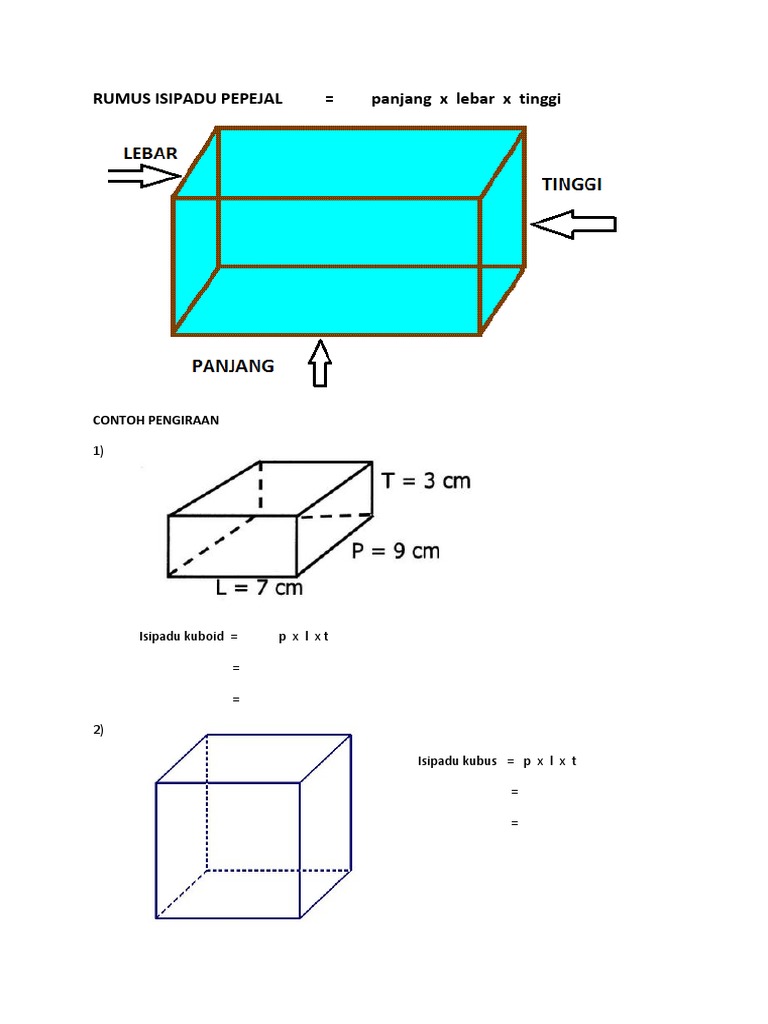 RUMUS ISIPADU PEPEJAL = panjang x lebar x tinggi

LEBAR

TINGGI

PANJANG

CONTOH PENGIRAAN

1)

T = 3 cm

P = 9 cm

L = 7 cm

Isipadu kuboid = p x l x t

=

=

2)

Isipadu kubus = p x l x t

=

=