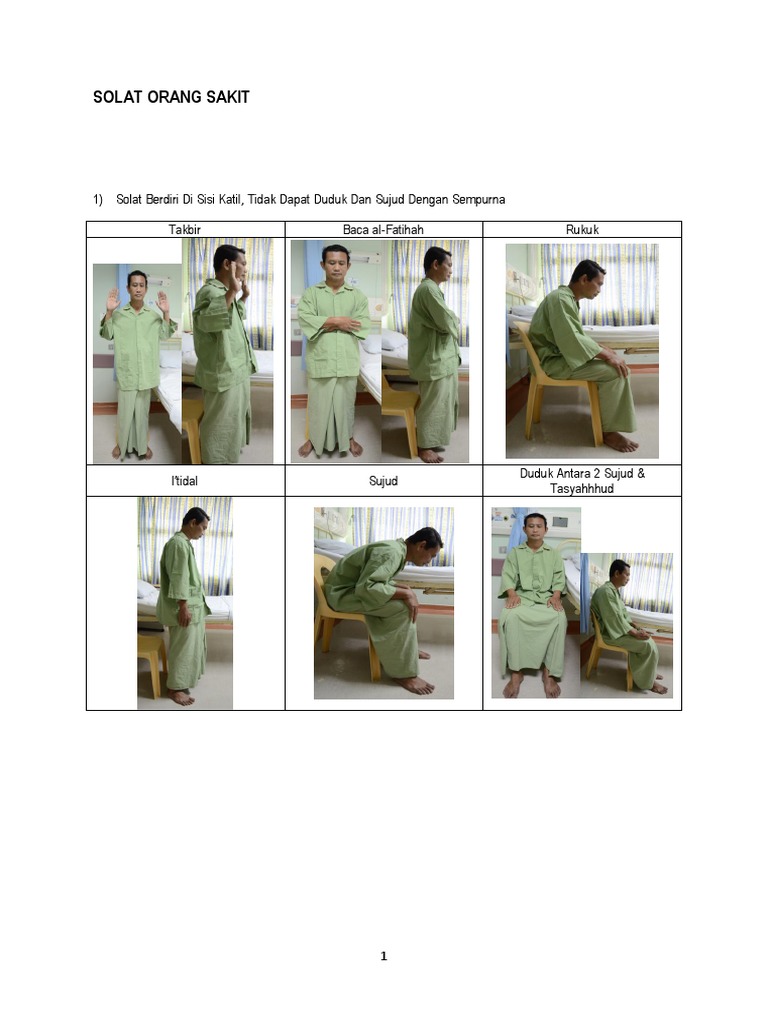 SOLAT ORANG SAKIT

1) Solat Berdiri Di Sisi Katil, Tidak Dapat Duduk Dan Sujud Dengan Sempurna

| Takbir | Baca al-Fatihah | Rukuk |
|---|---|---|
| | | |
| I'tidal | Sujud | Duduk Antara 2 Sujud & Tasyahhhud |
| | | |

1