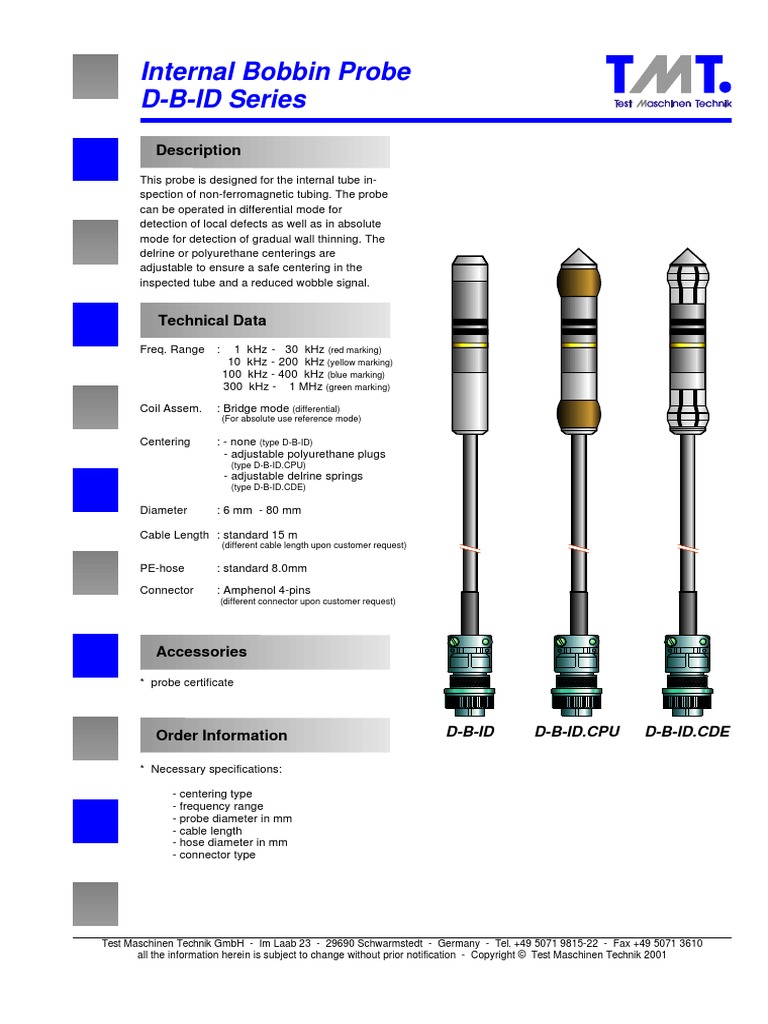 Internal Bobbin Probe
D-B-ID Series

TMT.
Test Maschinen Technik

Description

This probe is designed for the internal tube inspection of non-ferromagnetic tubing. The probe can be operated in differential mode for detection of local defects as well as in absolute mode for detection of gradual wall thinning. The delrine or polyurethane centerings are adjustable to ensure a safe centering in the inspected tube and a reduced wobble signal.

Technical Data

Freq. Range : 1 kHz - 30 kHz (red marking)
10 kHz - 200 kHz (yellow marking)
100 kHz - 400 kHz (blue marking)
300 kHz - 1 MHz (green marking)

Coil Assem. : Bridge mode (differential)
(For absolute use reference mode)

Centering : - none (type D-B-ID)
- adjustable polyurethane plugs (type D-B-ID.CPU)
- adjustable delrine springs (type D-B-ID.CDE)

Diameter : 6 mm - 80 mm

Cable Length : standard 15 m
(different cable length upon customer request)

PE-hose : standard 8.0mm

Connector : Amphenol 4-pins
(different connector upon customer request)

Accessories

* probe certificate

Order Information

* Necessary specifications:

- centering type
- frequency range
- probe diameter in mm
- cable length
- hose diameter in mm
- connector type

D-B-ID D-B-ID.CPU D-B-ID.CDE

Test Maschinen Technik GmbH - Im Laab 23 - 29690 Schwarmstedt - Germany - Tel. +49 5071 9815-22 - Fax +49 5071 3610
all the information herein is subject to change without prior notification - Copyright © Test Maschinen Technik 2001