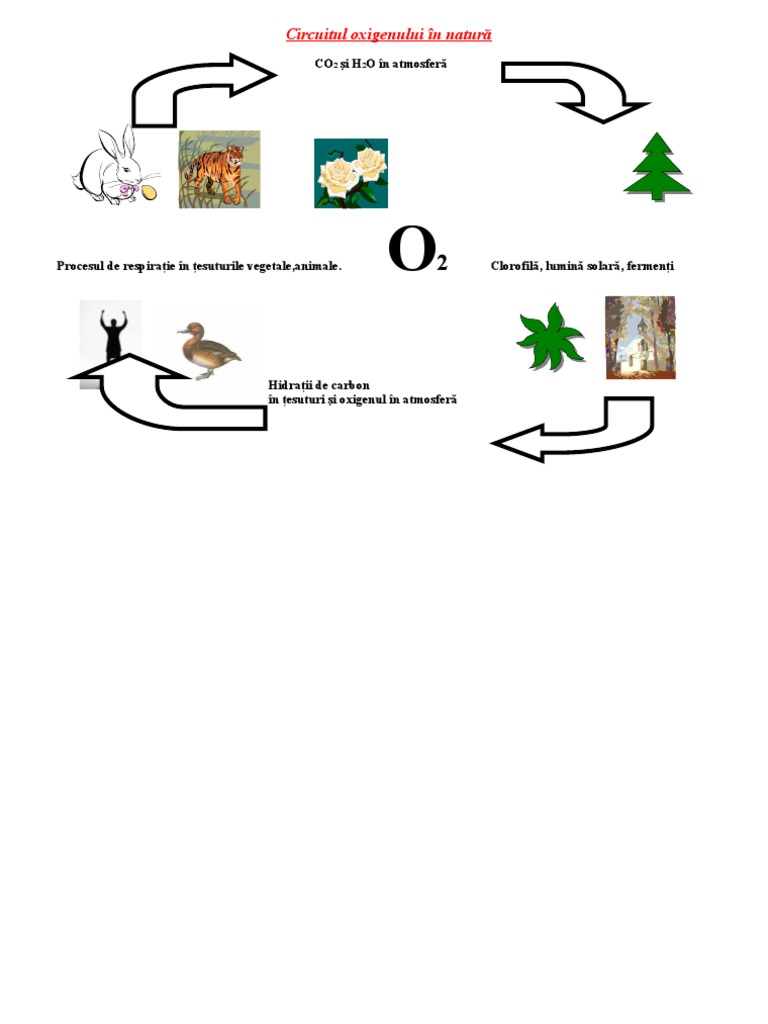 Circuitul oxigenului în natură

$CO_2$ și $H_2O$ în atmosferă

Procesul de respirație în țesuturile vegetale,animale.

$O_2$

Clorofilă, lumină solară, fermenți

Hidrații de carbon
în țesuturi și oxigenul în atmosferă