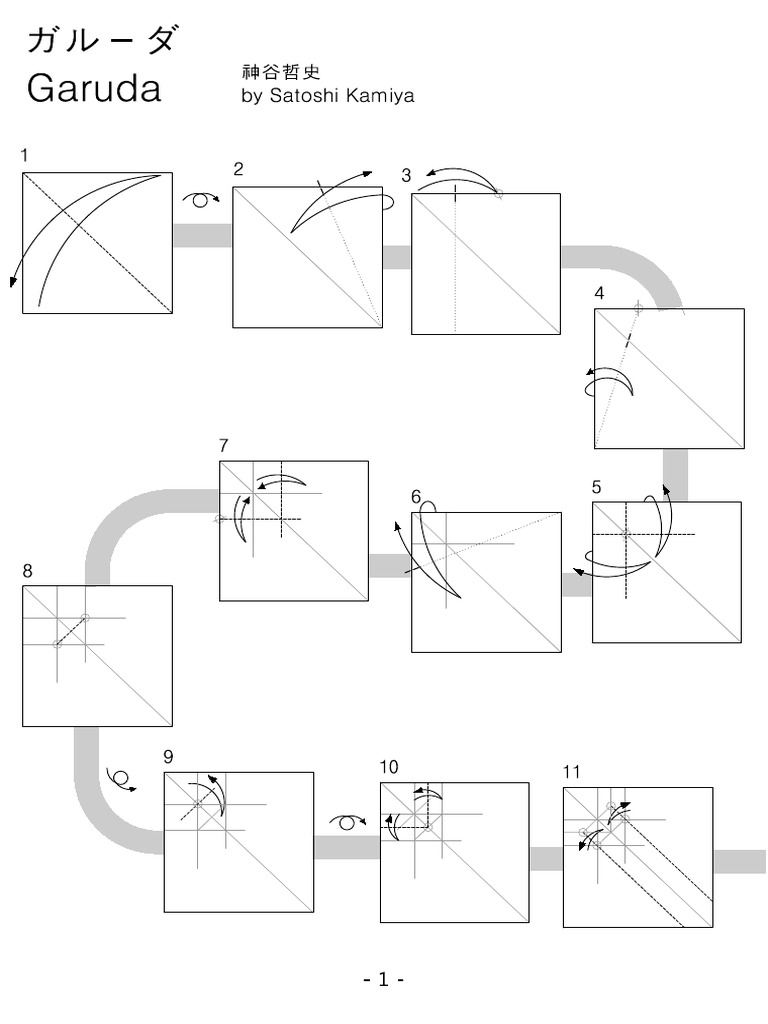 ガルーダ
Garuda

神谷哲史
by Satoshi Kamiya

1

2

3

4

5

6

7

8

9

10

11

- 1 -