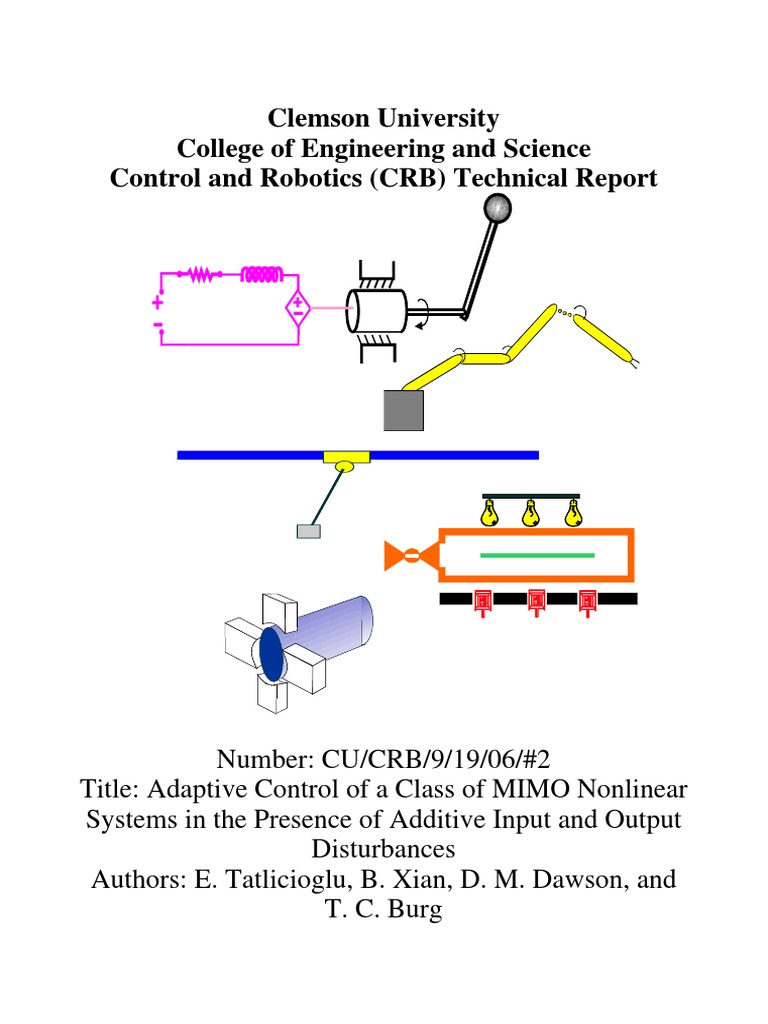 Clemson University
College of Engineering and Science
Control and Robotics (CRB) Technical Report

+
-
+
-

Number: CU/CRB/9/19/06/#2
Title: Adaptive Control of a Class of MIMO Nonlinear Systems in the Presence of Additive Input and Output Disturbances
Authors: E. Tatlicioglu, B. Xian, D. M. Dawson, and T. C. Burg