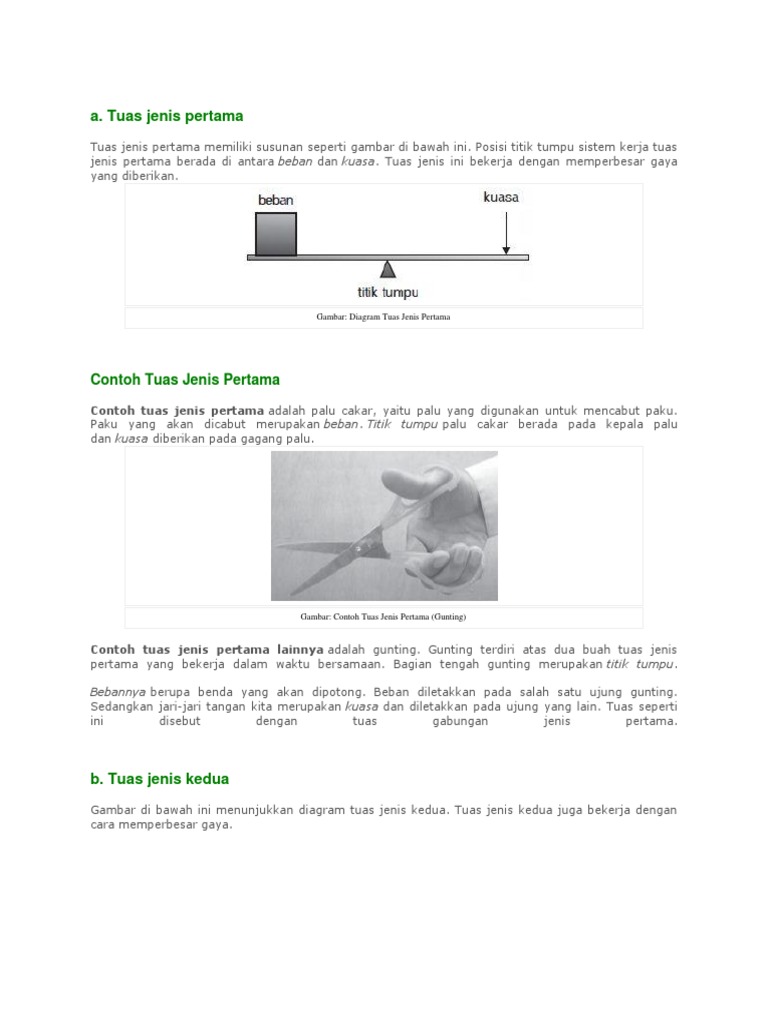 a. Tuas jenis pertama

Tuas jenis pertama memiliki susunan seperti gambar di bawah ini. Posisi titik tumpu sistem kerja tuas jenis pertama berada di antara beban dan kuasa. Tuas jenis ini bekerja dengan memperbesar gaya yang diberikan.

beban

kuasa

titik tumpu

Gambar: Diagram Tuas Jenis Pertama

Contoh Tuas Jenis Pertama

Contoh tuas jenis pertama adalah palu cakar, yaitu palu yang digunakan untuk mencabut paku. Paku yang akan dicabut merupakan beban. Titik tumpu palu cakar berada pada kepala palu dan kuasa diberikan pada gagang palu.

Gambar: Contoh Tuas Jenis Pertama (Gunting)

Contoh tuas jenis pertama lainnya adalah gunting. Gunting terdiri atas dua buah tuas jenis pertama yang bekerja dalam waktu bersamaan. Bagian tengah gunting merupakan titik tumpu.

Bebannya berupa benda yang akan dipotong. Beban diletakkan pada salah satu ujung gunting. Sedangkan jari-jari tangan kita merupakan kuasa dan diletakkan pada ujung yang lain. Tuas seperti ini disebut dengan tuas gabungan jenis pertama.

b. Tuas jenis kedua

Gambar di bawah ini menunjukkan diagram tuas jenis kedua. Tuas jenis kedua juga bekerja dengan cara memperbesar gaya.