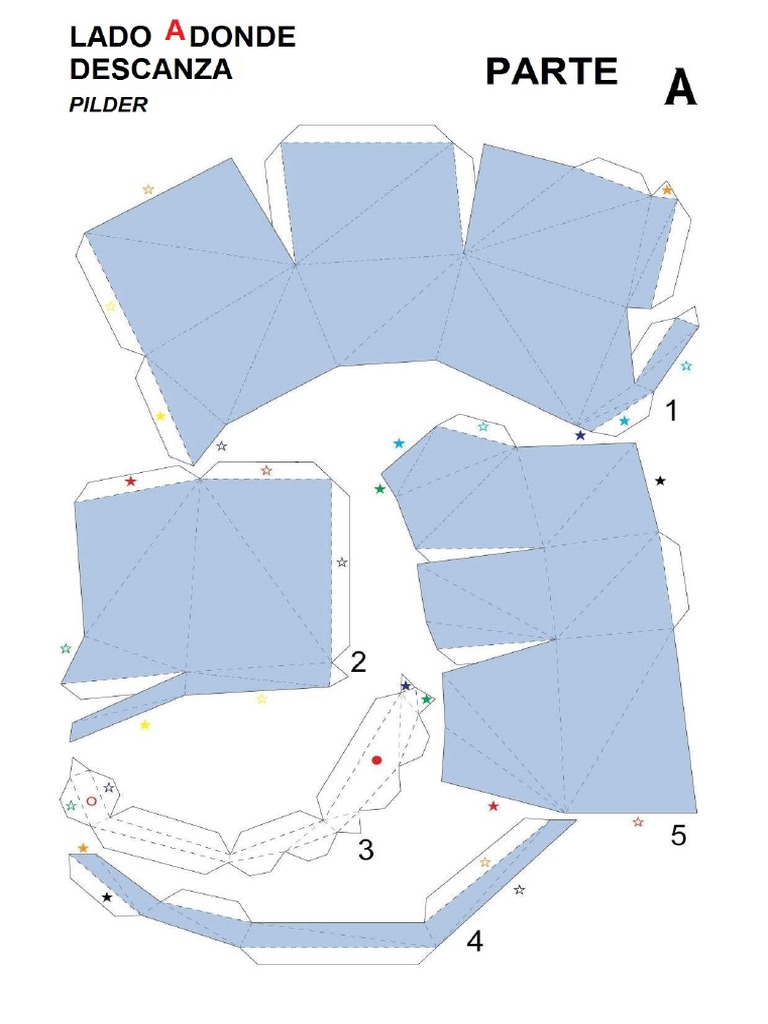 LADO A DONDE DESCANZA
PILDER

PARTE A

1
2
3
4
5