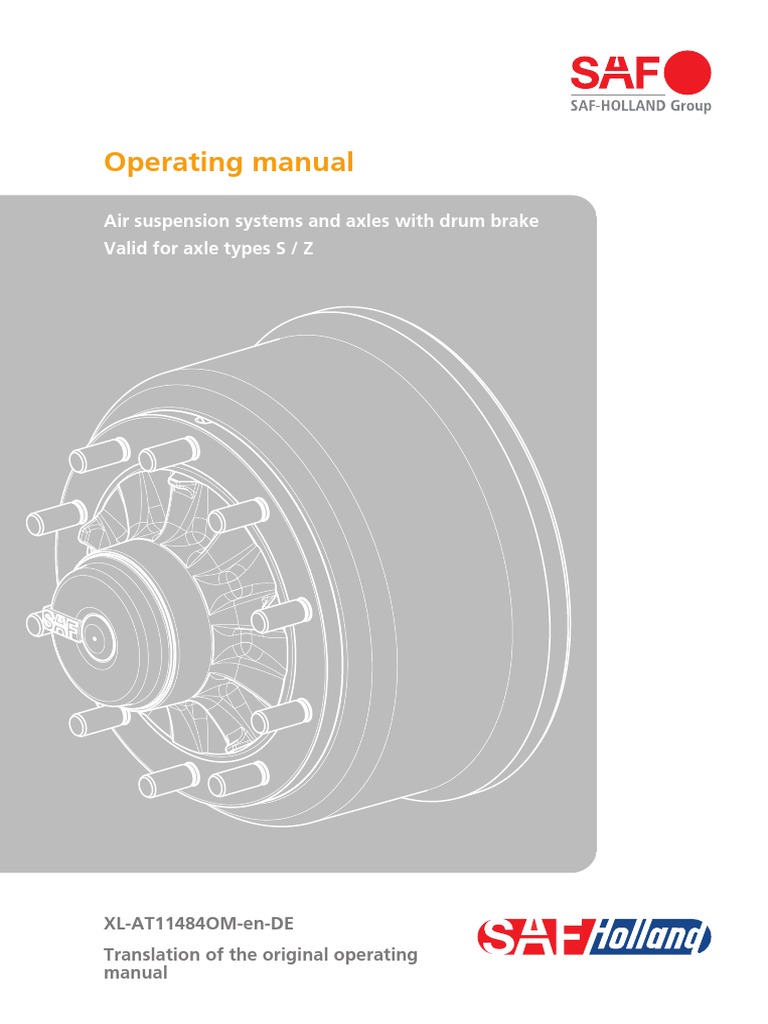 SAF
SAF-HOLLAND Group

Operating manual

Air suspension systems and axles with drum brake
Valid for axle types S / Z

SAF

XL-AT11484OM-en-DE

Translation of the original operating manual

SAF Holland